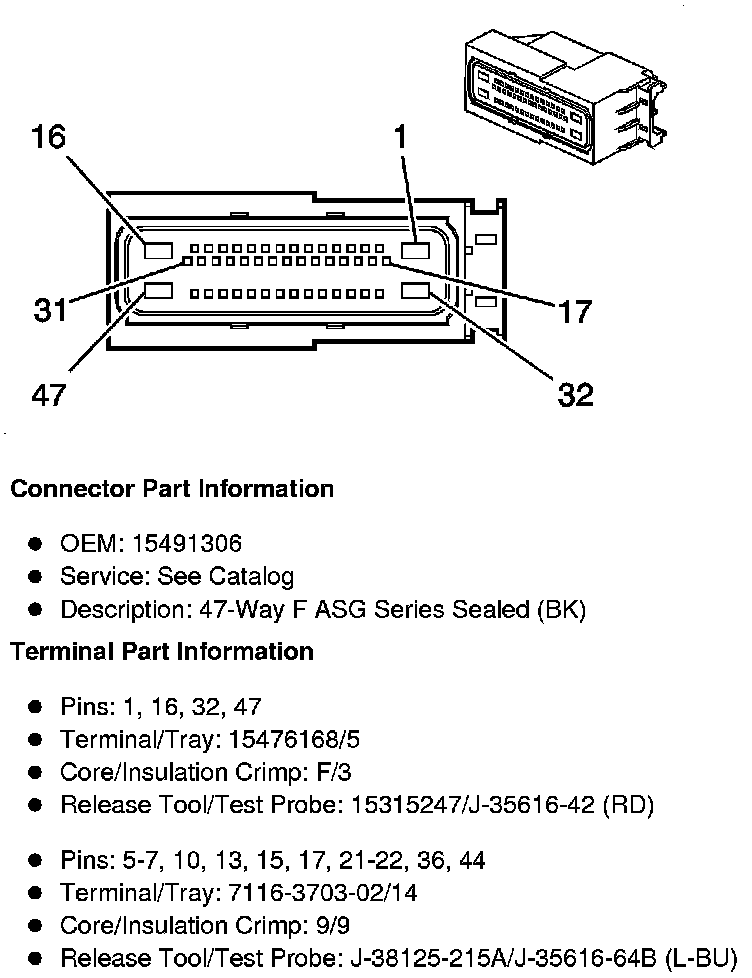 16

1

31

17

47

32

**Connector Part Information**

- OEM: 15491306
- Service: See Catalog
- Description: 47-Way F ASG Series Sealed (BK)

**Terminal Part Information**

- Pins: 1, 16, 32, 47
- Terminal/Tray: 15476168/5
- Core/Insulation Crimp: F/3
- Release Tool/Test Probe: 15315247/J-35616-42 (RD)

- Pins: 5-7, 10, 13, 15, 17, 21-22, 36, 44
- Terminal/Tray: 7116-3703-02/14
- Core/Insulation Crimp: 9/9
- Release Tool/Test Probe: J-38125-215A/J-35616-64B (L-BU)