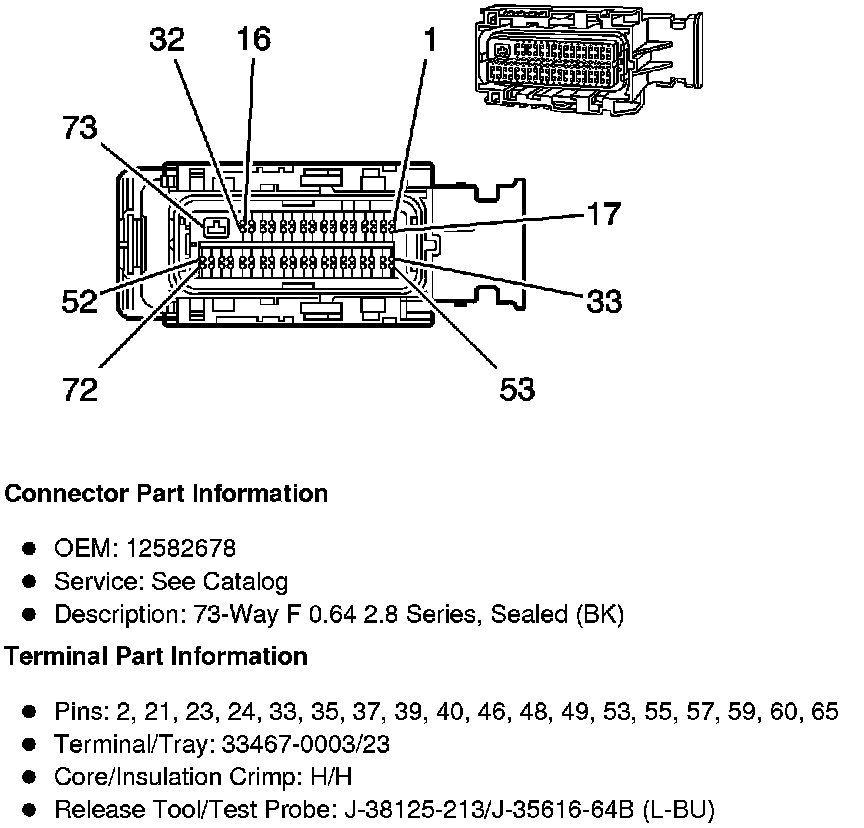 32
16
1
73
17
52
33
72
53

Connector Part Information

- OEM: 12582678
- Service: See Catalog
- Description: 73-Way F 0.64 2.8 Series, Sealed (BK)

Terminal Part Information

- Pins: 2, 21, 23, 24, 33, 35, 37, 39, 40, 46, 48, 49, 53, 55, 57, 59, 60, 65
- Terminal/Tray: 33467-0003/23
- Core/Insulation Crimp: H/H
- Release Tool/Test Probe: J-38125-213/J-35616-64B (L-BU)