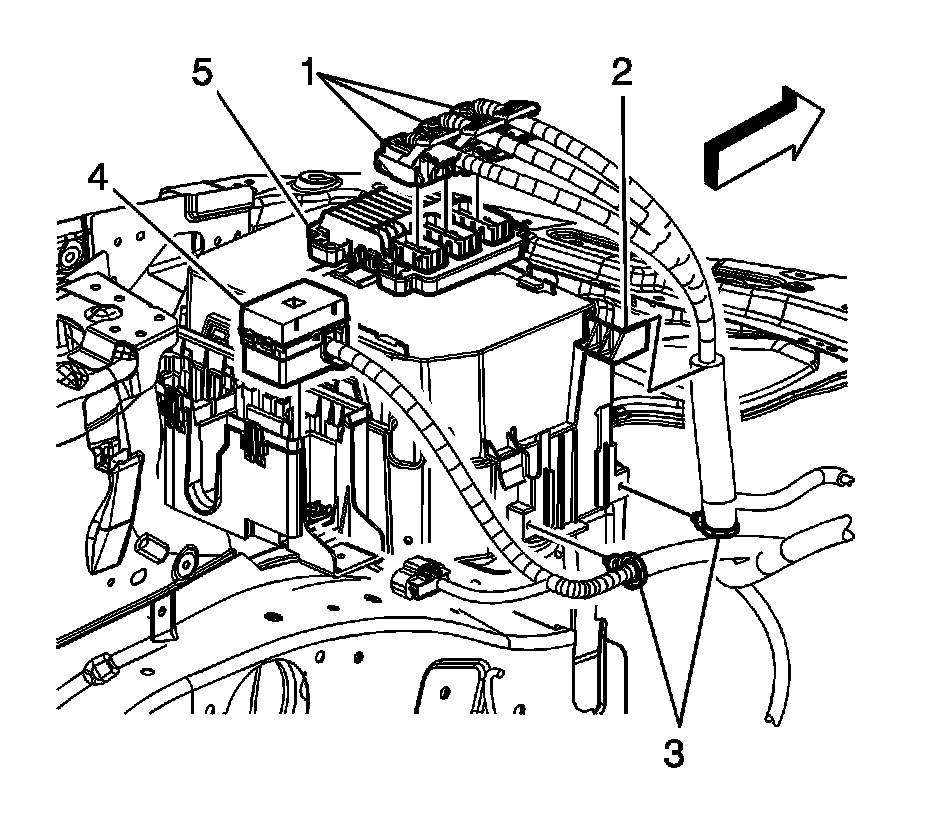 5
1
2
4
3