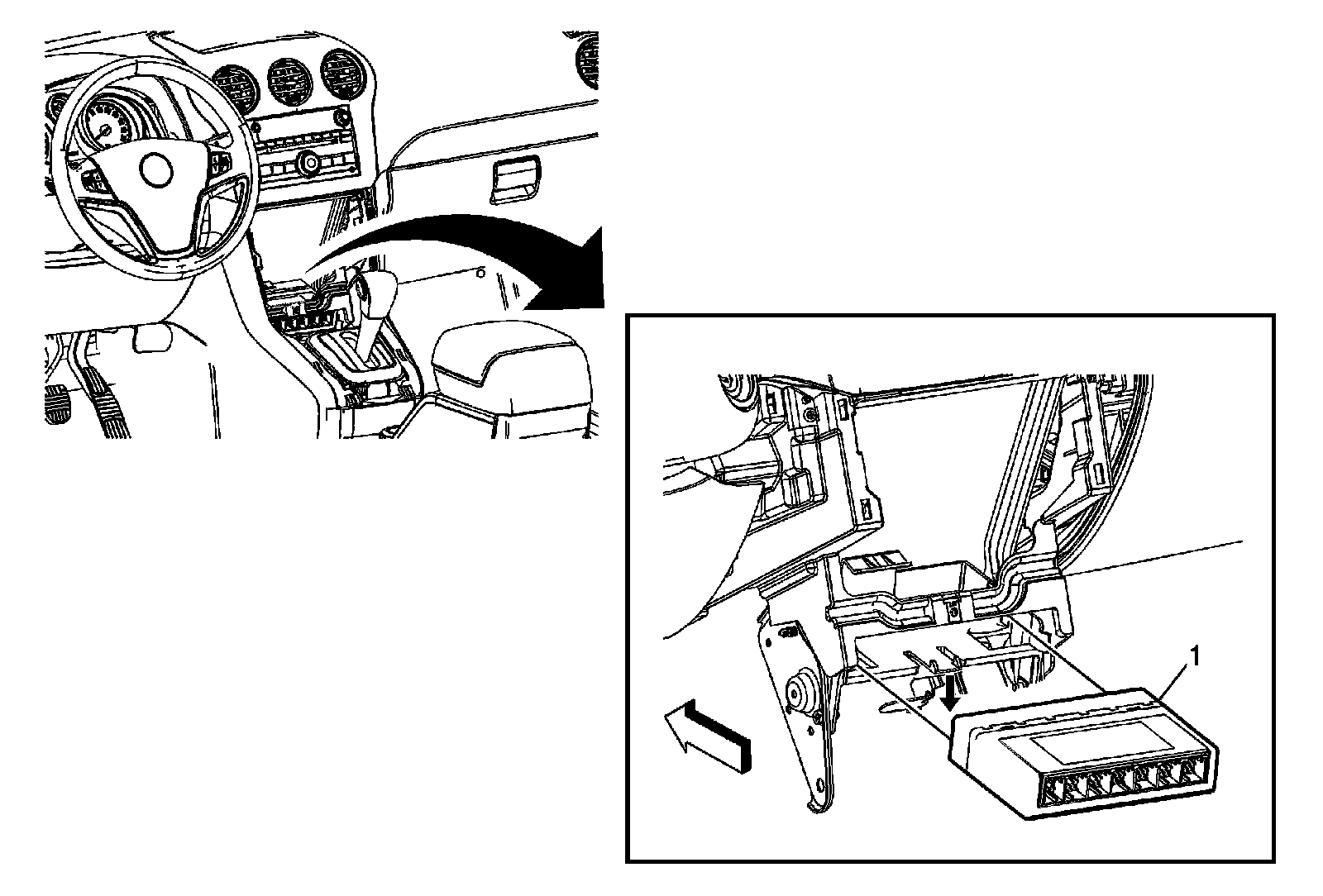 1