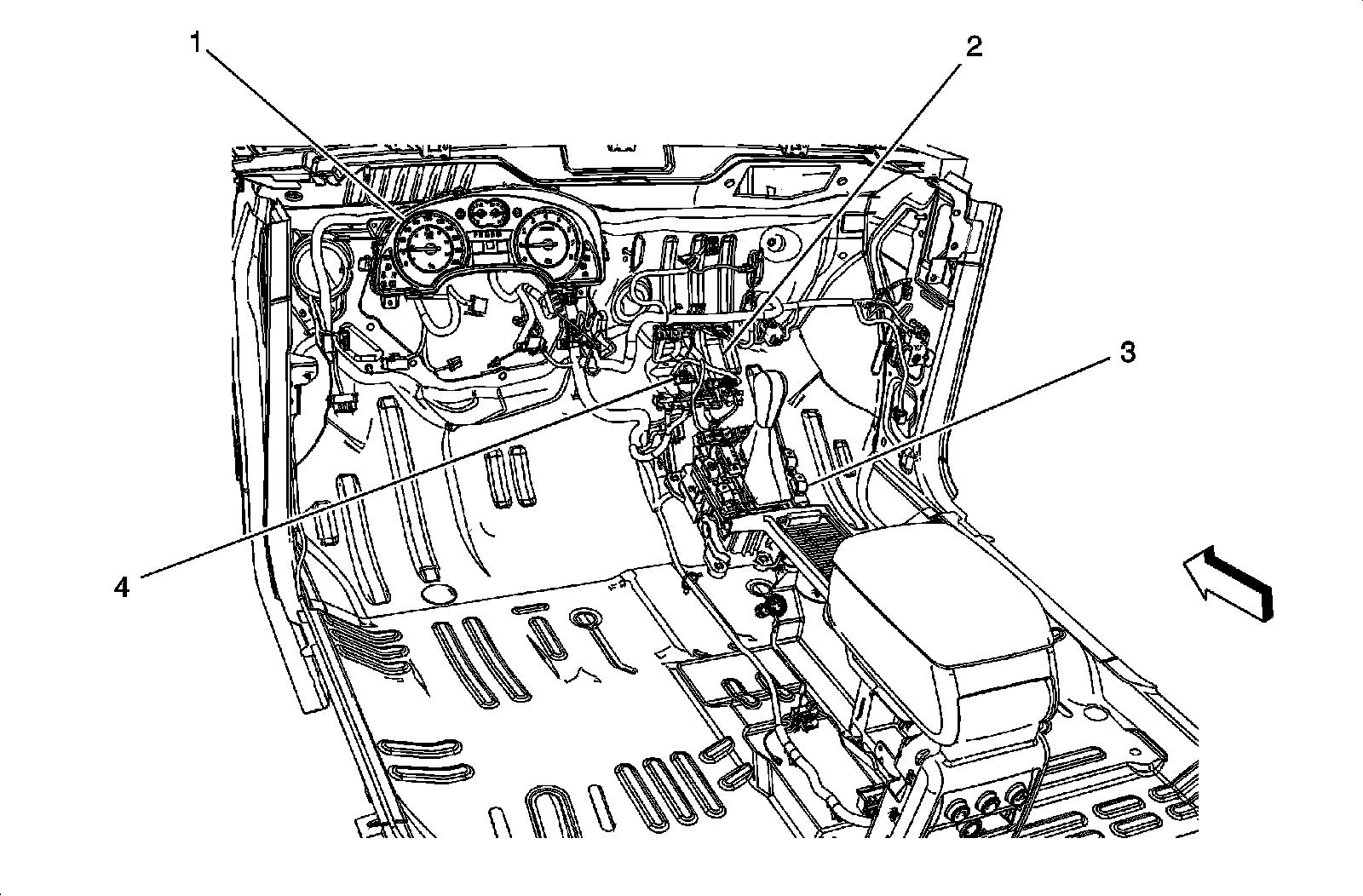 1
2
3
4