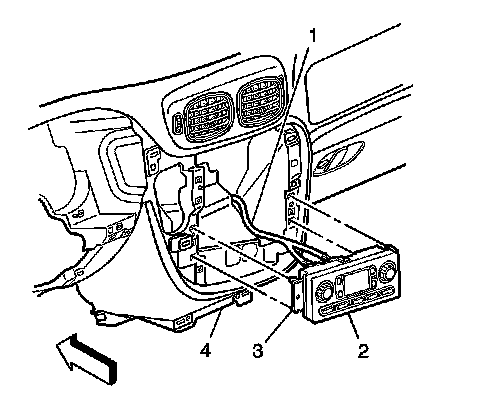 1
4
3
2