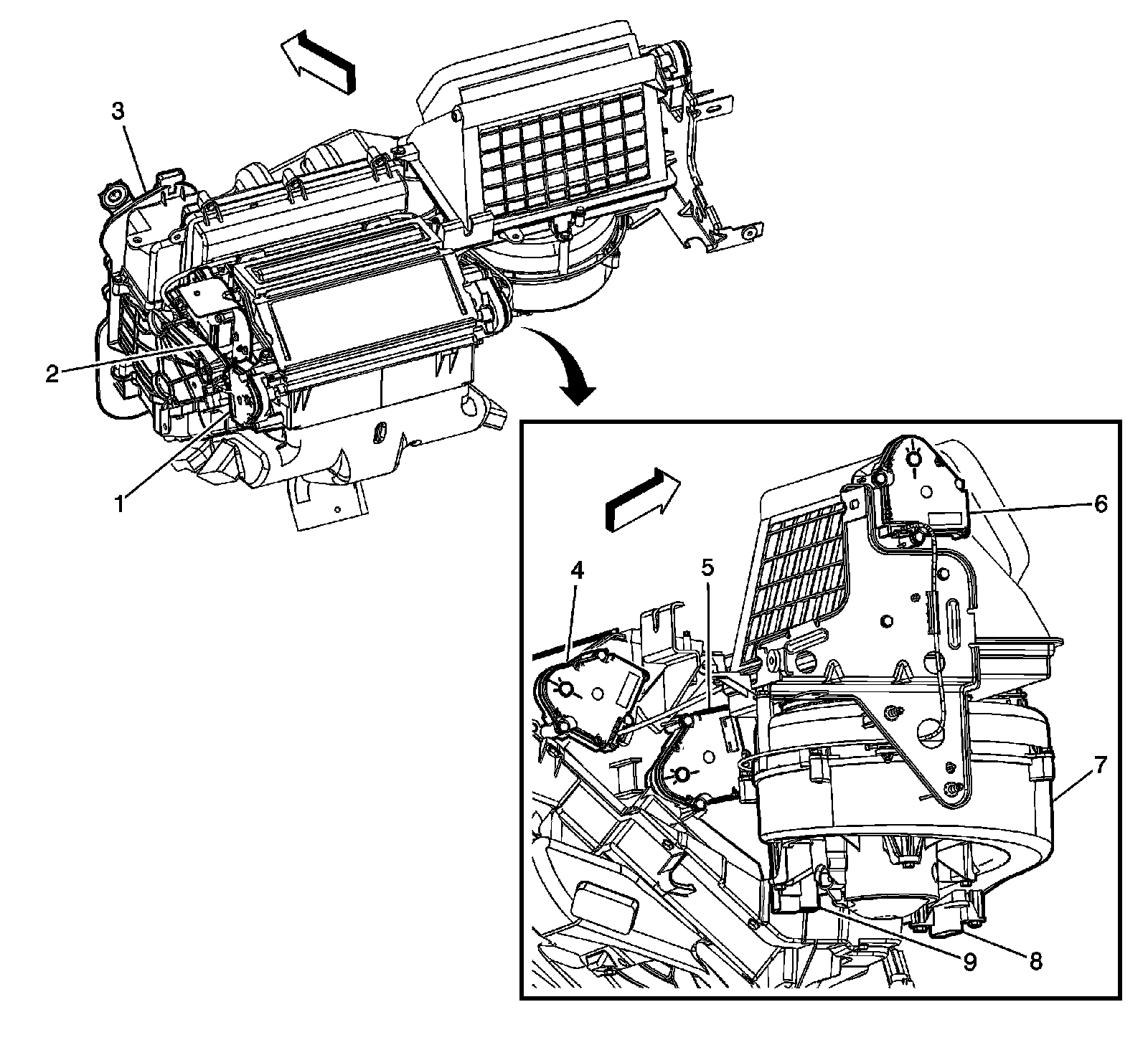 3
2
1
4
5
6
7
9
8