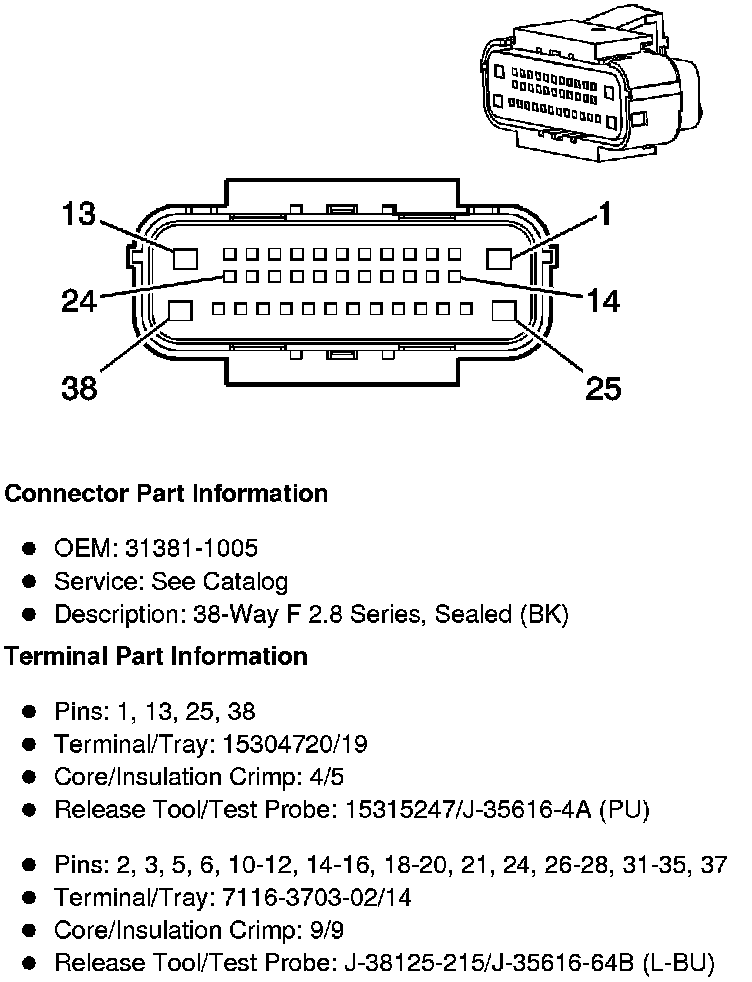 13
1
24
14
38
25

**Connector Part Information**

- OEM: 31381-1005
- Service: See Catalog
- Description: 38-Way F 2.8 Series, Sealed (BK)

**Terminal Part Information**

- Pins: 1, 13, 25, 38
- Terminal/Tray: 15304720/19
- Core/Insulation Crimp: 4/5
- Release Tool/Test Probe: 15315247/J-35616-4A (PU)

- Pins: 2, 3, 5, 6, 10-12, 14-16, 18-20, 21, 24, 26-28, 31-35, 37
- Terminal/Tray: 7116-3703-02/14
- Core/Insulation Crimp: 9/9
- Release Tool/Test Probe: J-38125-215/J-35616-64B (L-BU)