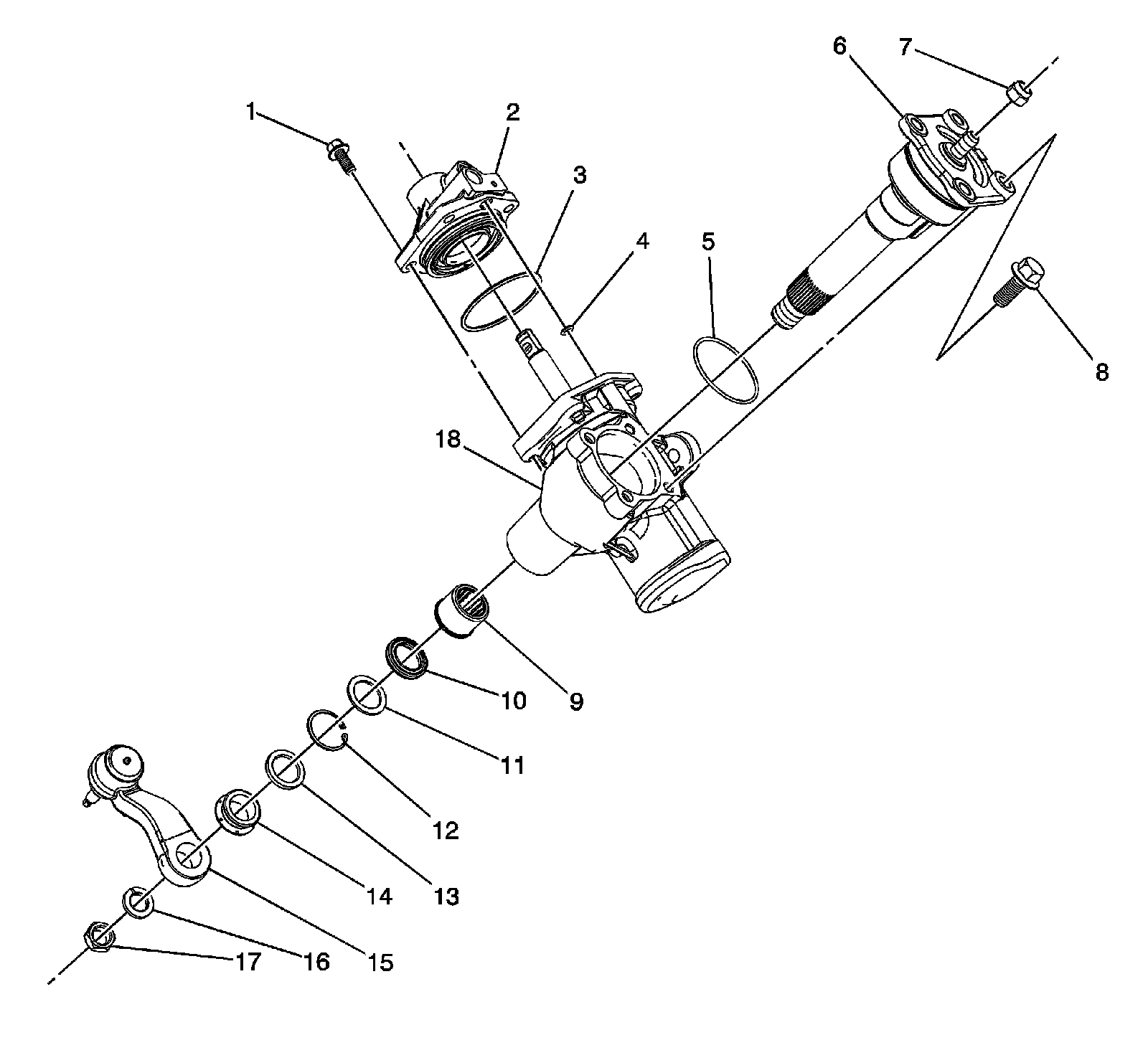 1
2
3
4
5
6
7
8
18
9
10
11
12
13
14
15
16
17