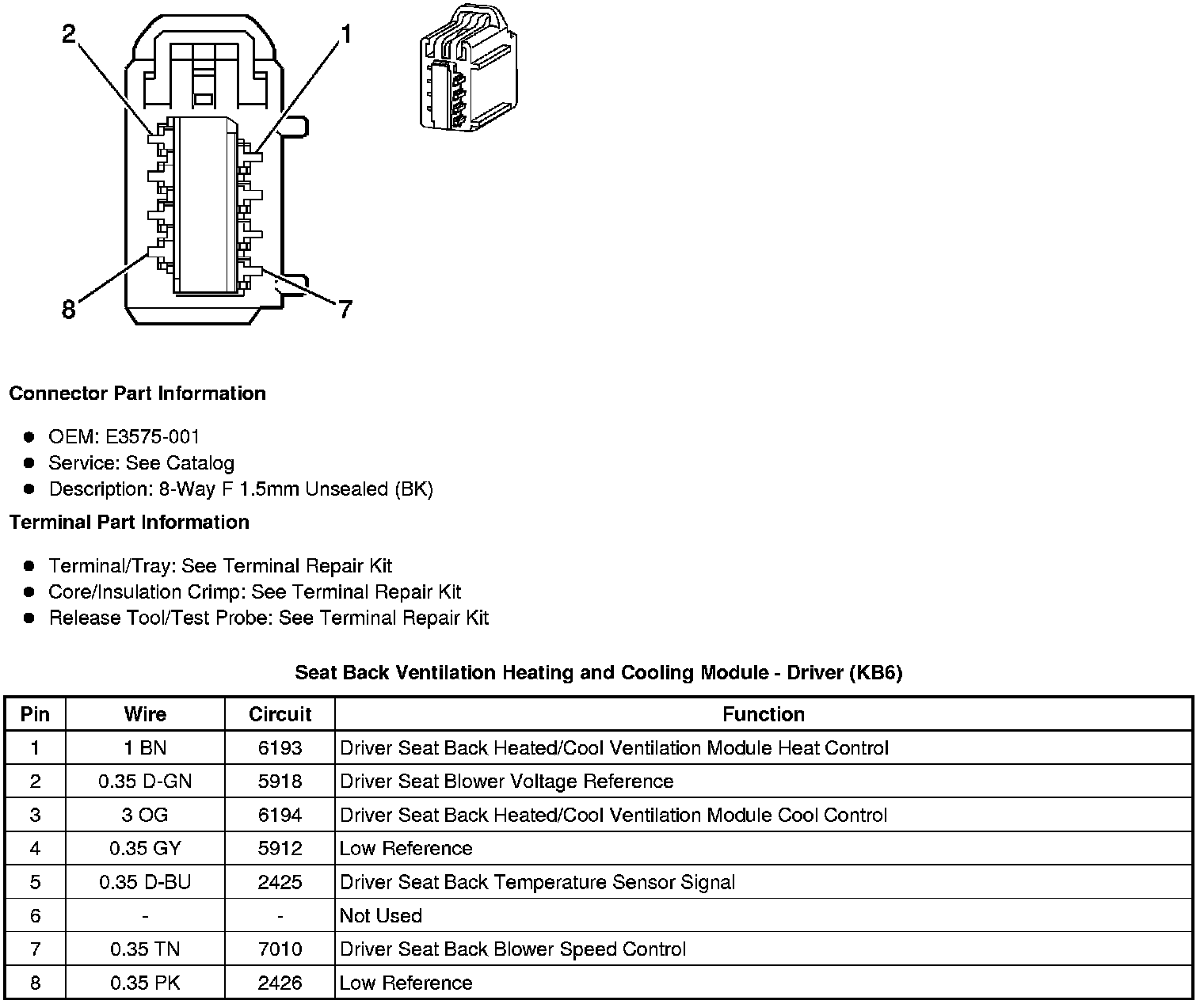 2
1
8
7

Connector Part Information

- OEM: E3575-001
- Service: See Catalog
- Description: 8-Way F 1.5mm Unsealed (BK)

Terminal Part Information

- Terminal/Tray: See Terminal Repair Kit
- Core/Insulation Crimp: See Terminal Repair Kit
- Release Tool/Test Probe: See Terminal Repair Kit

Seat Back Ventilation Heating and Cooling Module - Driver (KB6)

| Pin | Wire | Circuit | Function |
|---|---|---|---|
| 1 | 1 BN | 6193 | Driver Seat Back Heated/Cool Ventilation Module Heat Control |
| 2 | 0.35 D-GN | 5918 | Driver Seat Blower Voltage Reference |
| 3 | 3 OG | 6194 | Driver Seat Back Heated/Cool Ventilation Module Cool Control |
| 4 | 0.35 GY | 5912 | Low Reference |
| 5 | 0.35 D-BU | 2425 | Driver Seat Back Temperature Sensor Signal |
| 6 | - | - | Not Used |
| 7 | 0.35 TN | 7010 | Driver Seat Back Blower Speed Control |
| 8 | 0.35 PK | 2426 | Low Reference |