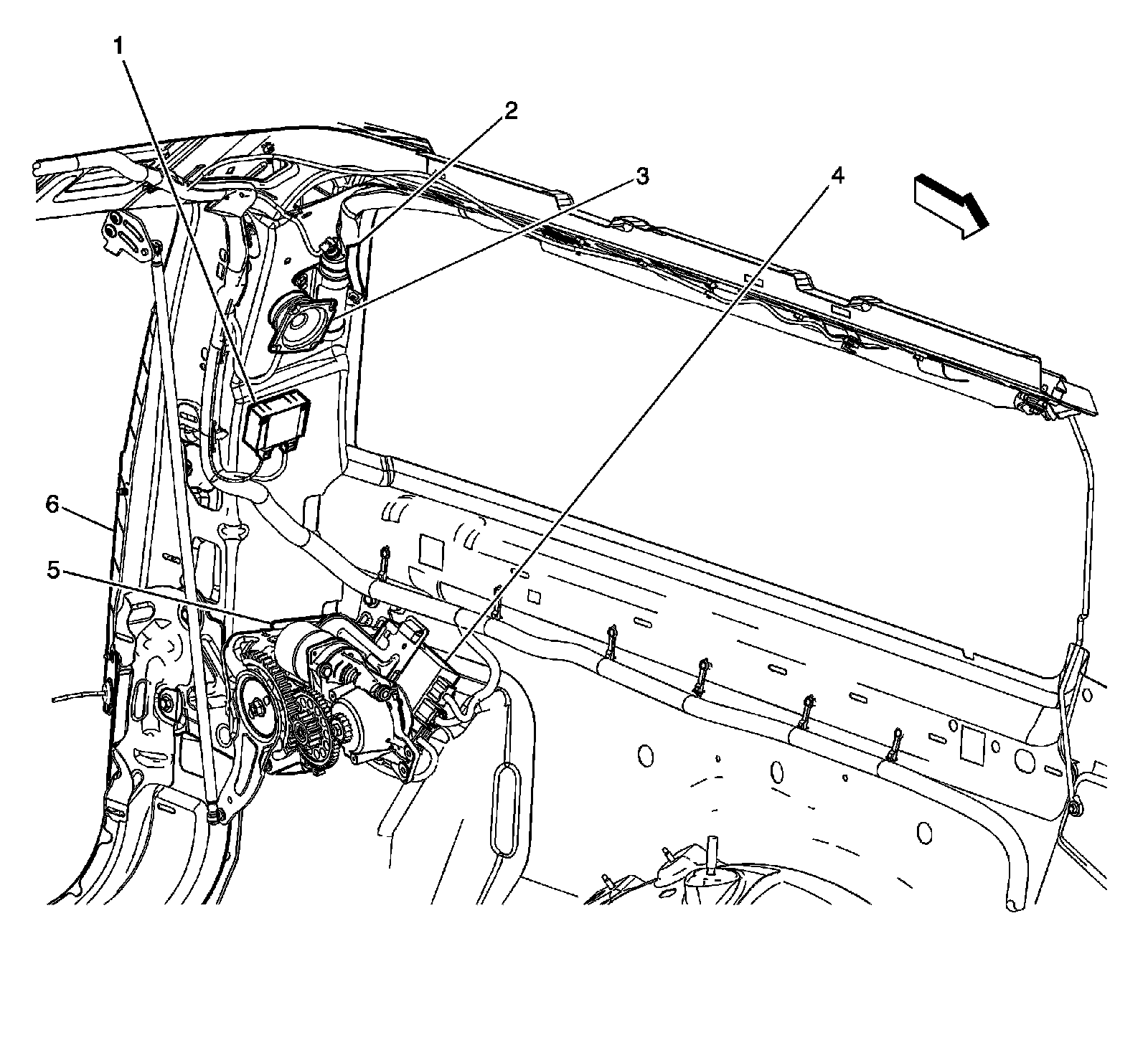 1
2
3
4
6
5