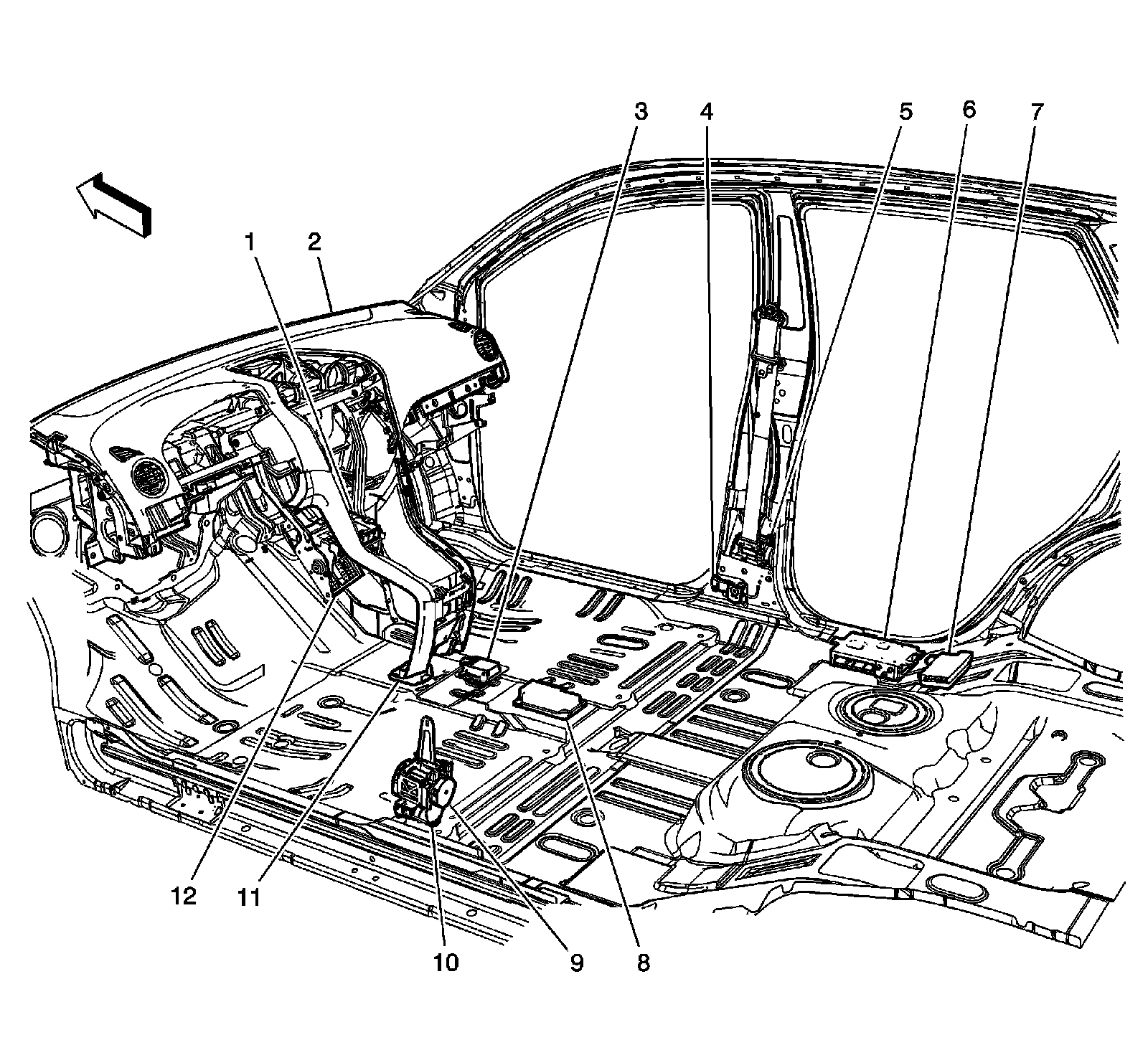 3
4
5
6
7
1
2
12
11
10
9
8