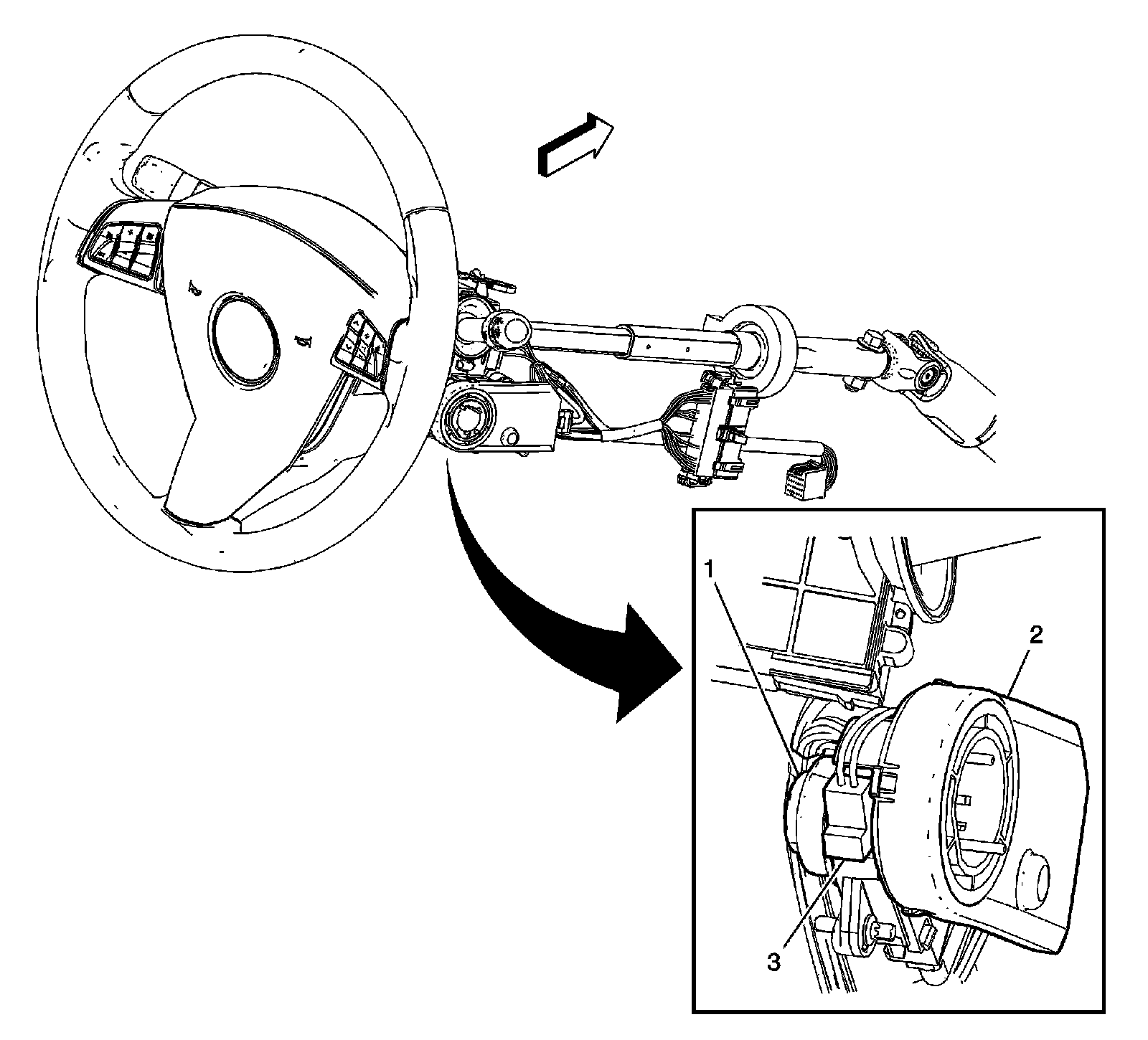 1
2
3