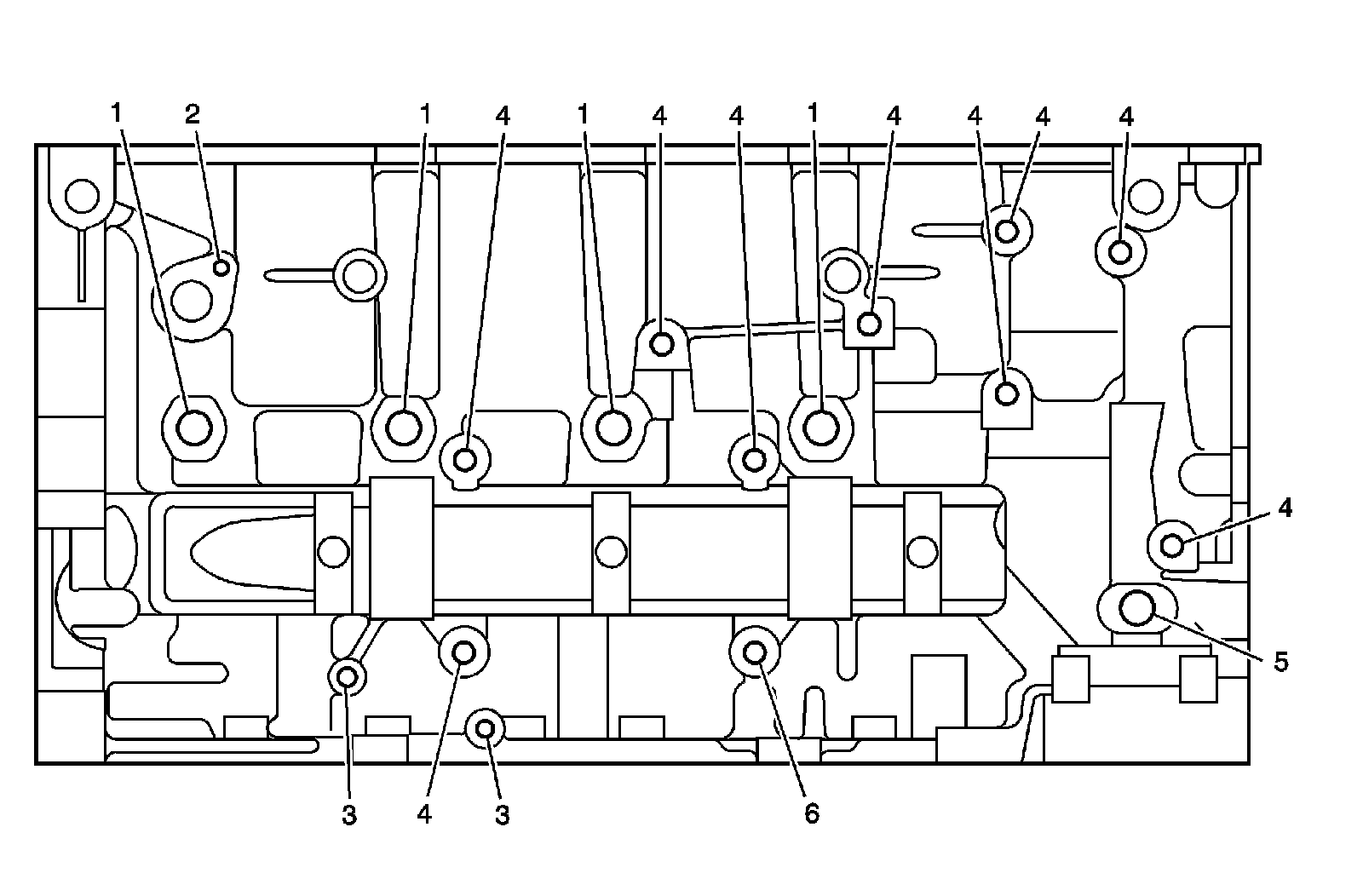 1 2 1 4 1 4 4 1 4 4 4 4

4

5

3 4 3 6