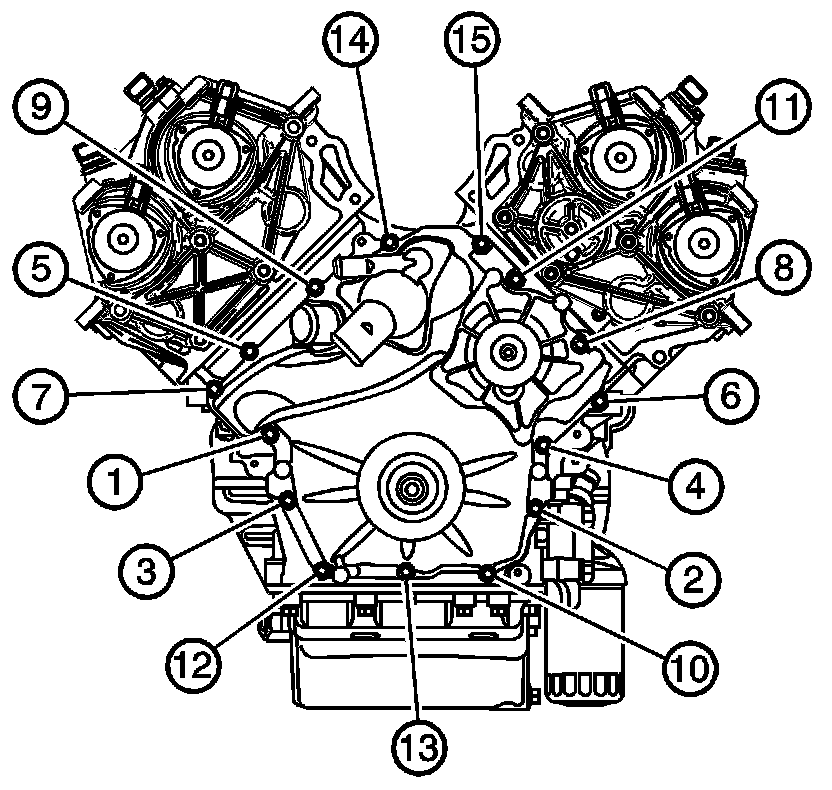 14
15
9
11
5
8
7
6
1
4
3
2
12
10
13