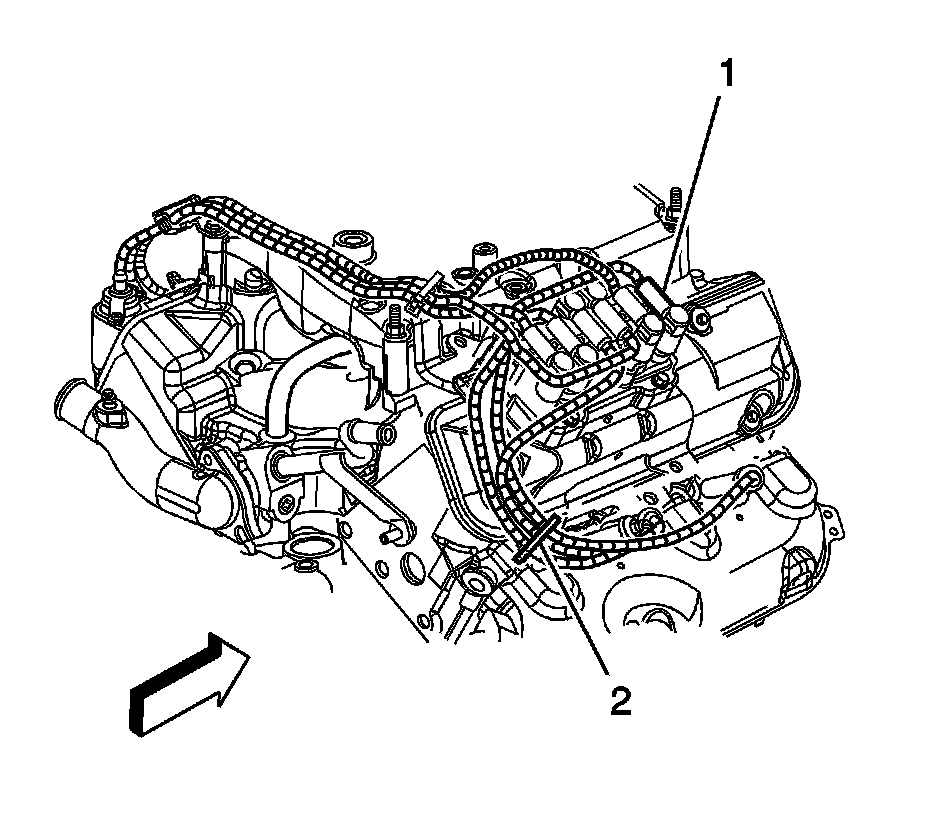 1

2