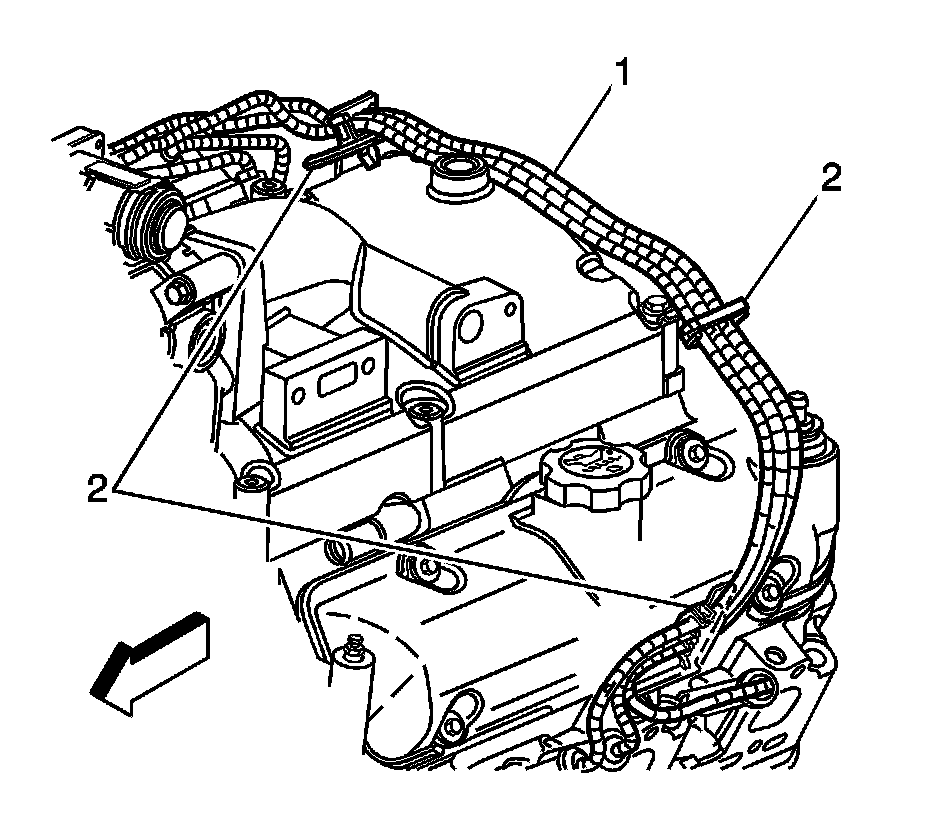 1
2
2