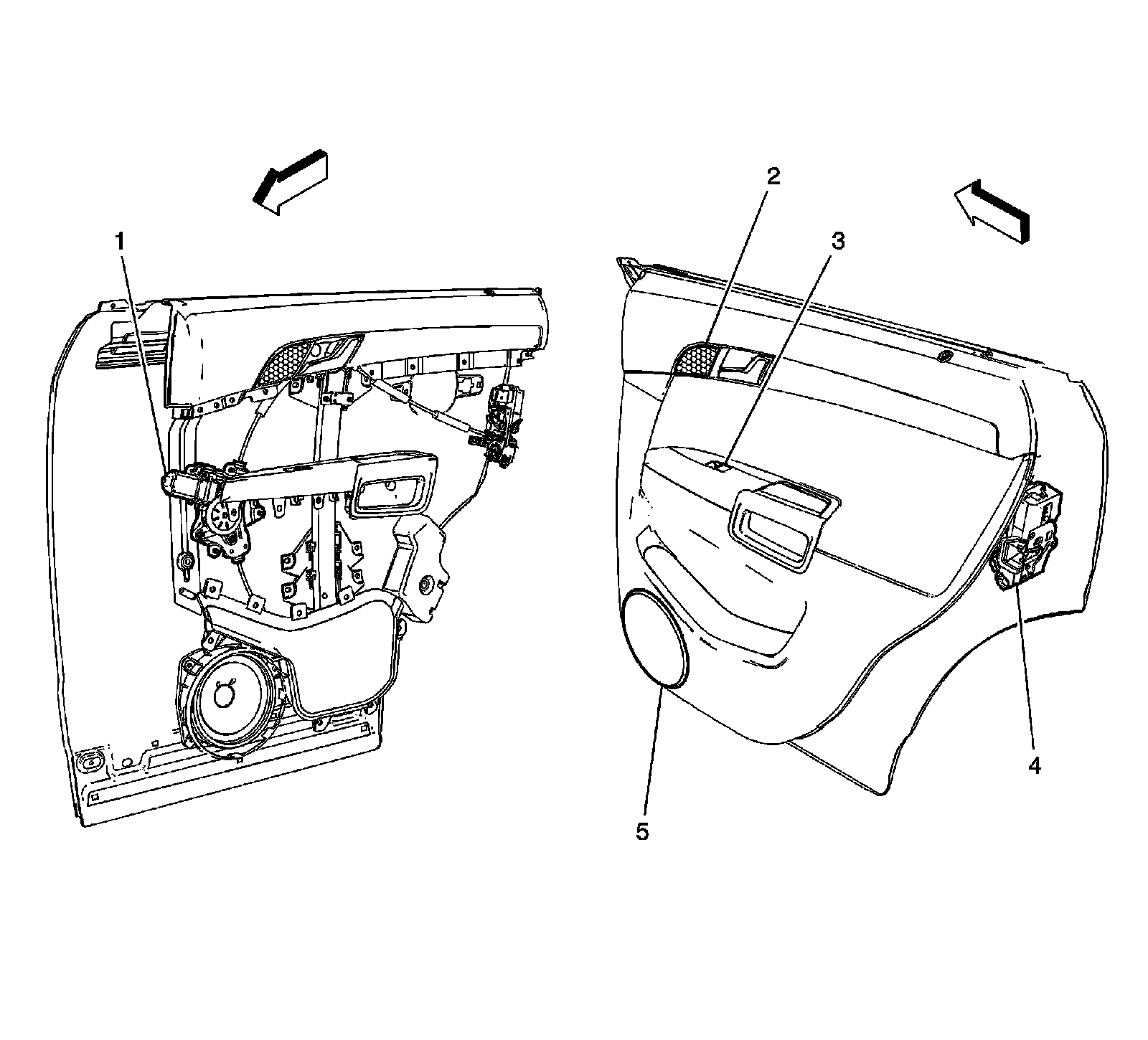 1
2
3
4
5