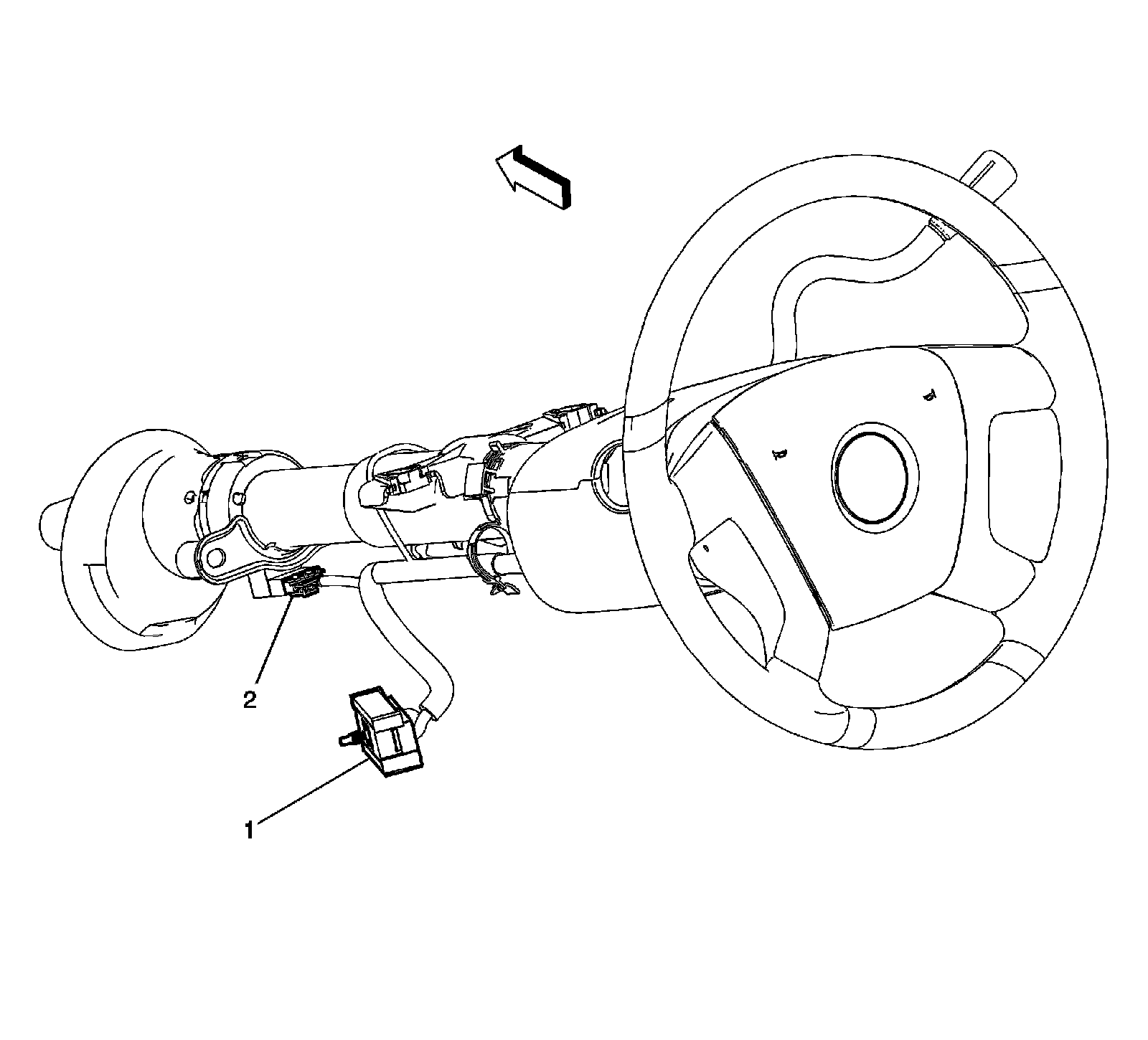 2

1