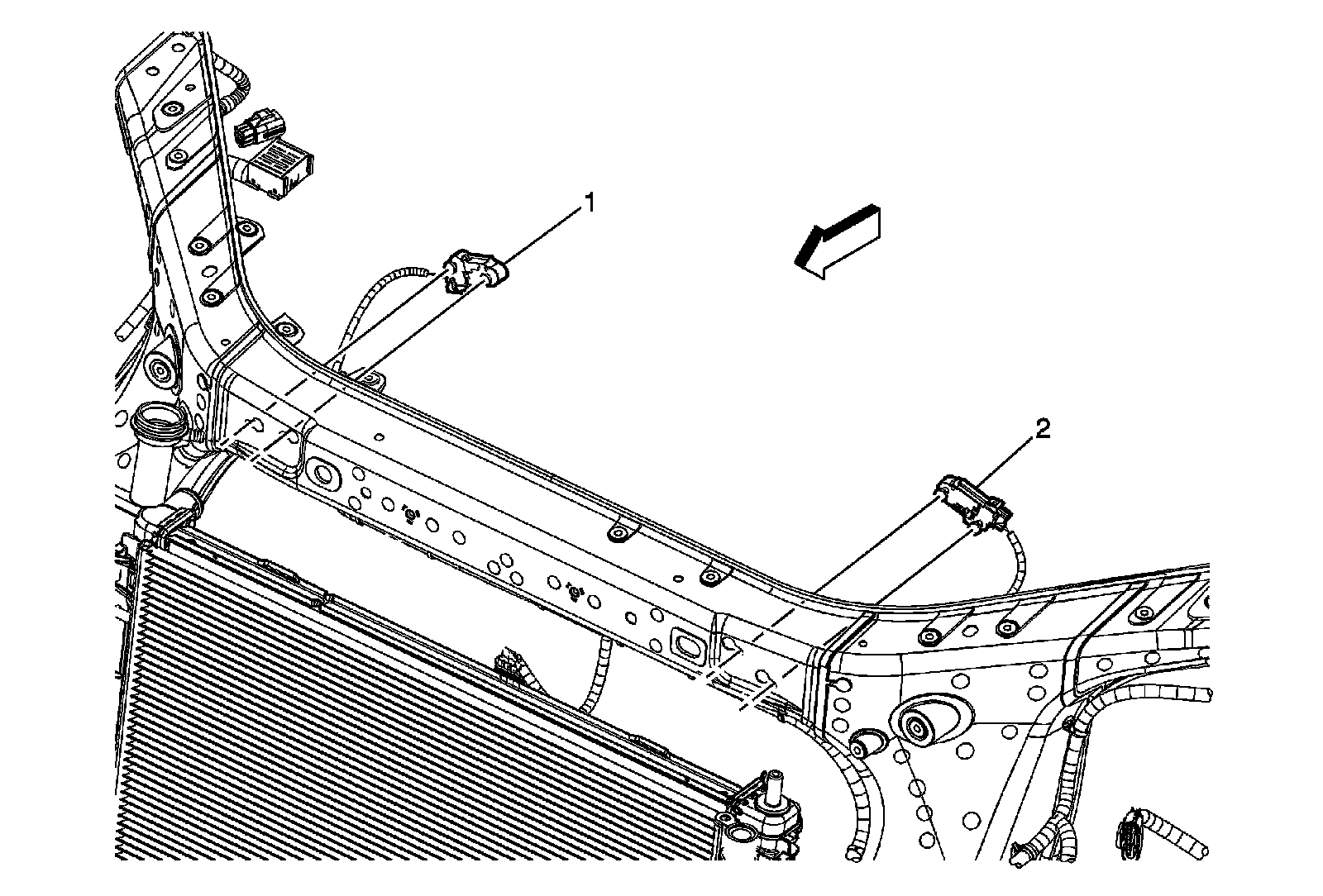 1

2