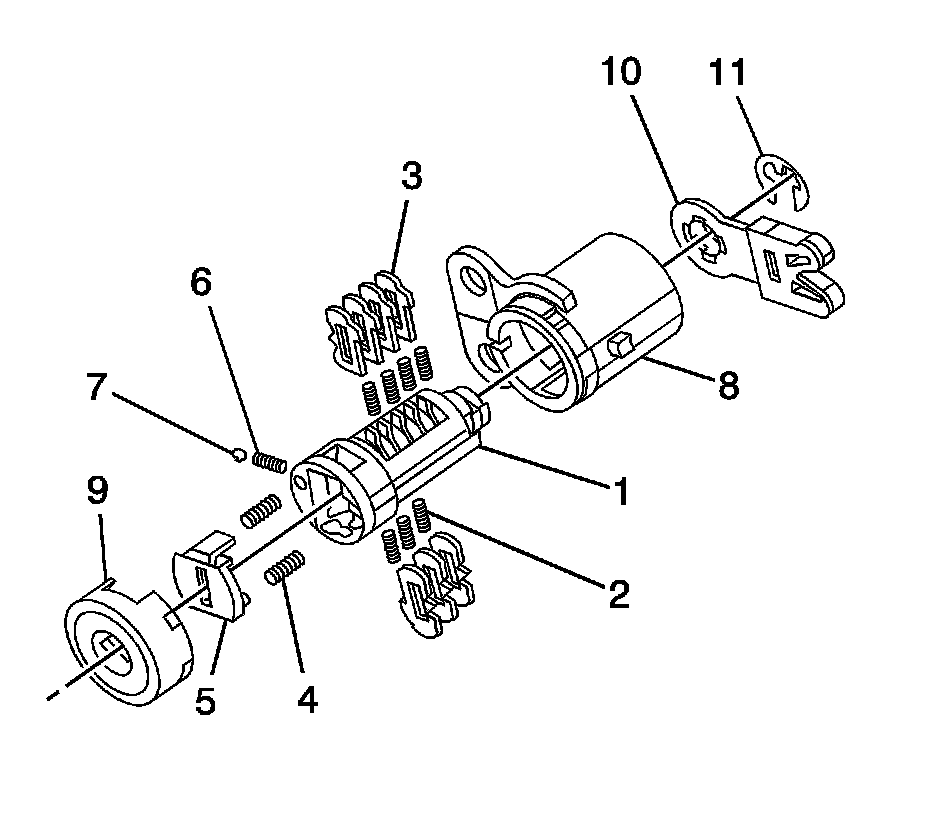 10
11
3
6
7
8
1
9
2
5
4