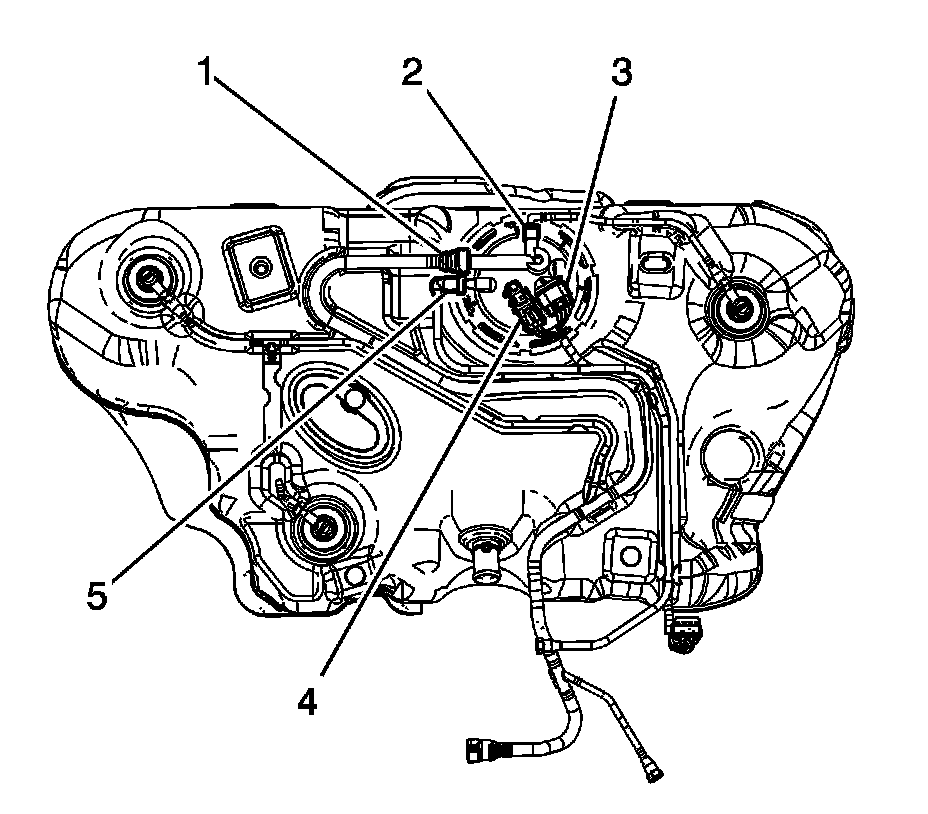 1
2
3
5
4