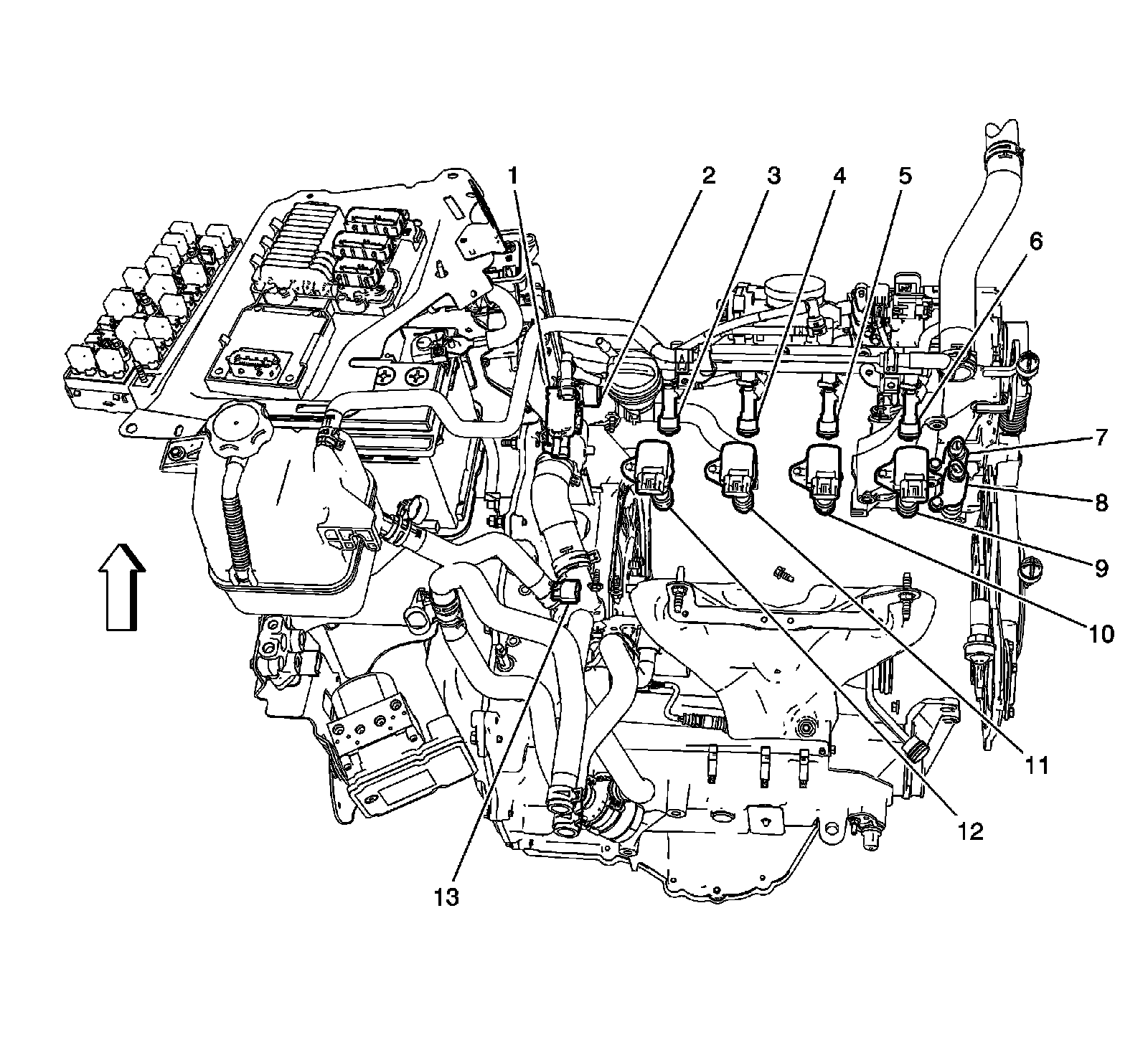 1
2
3
4
5
6
7
8
9
10
11
12
13