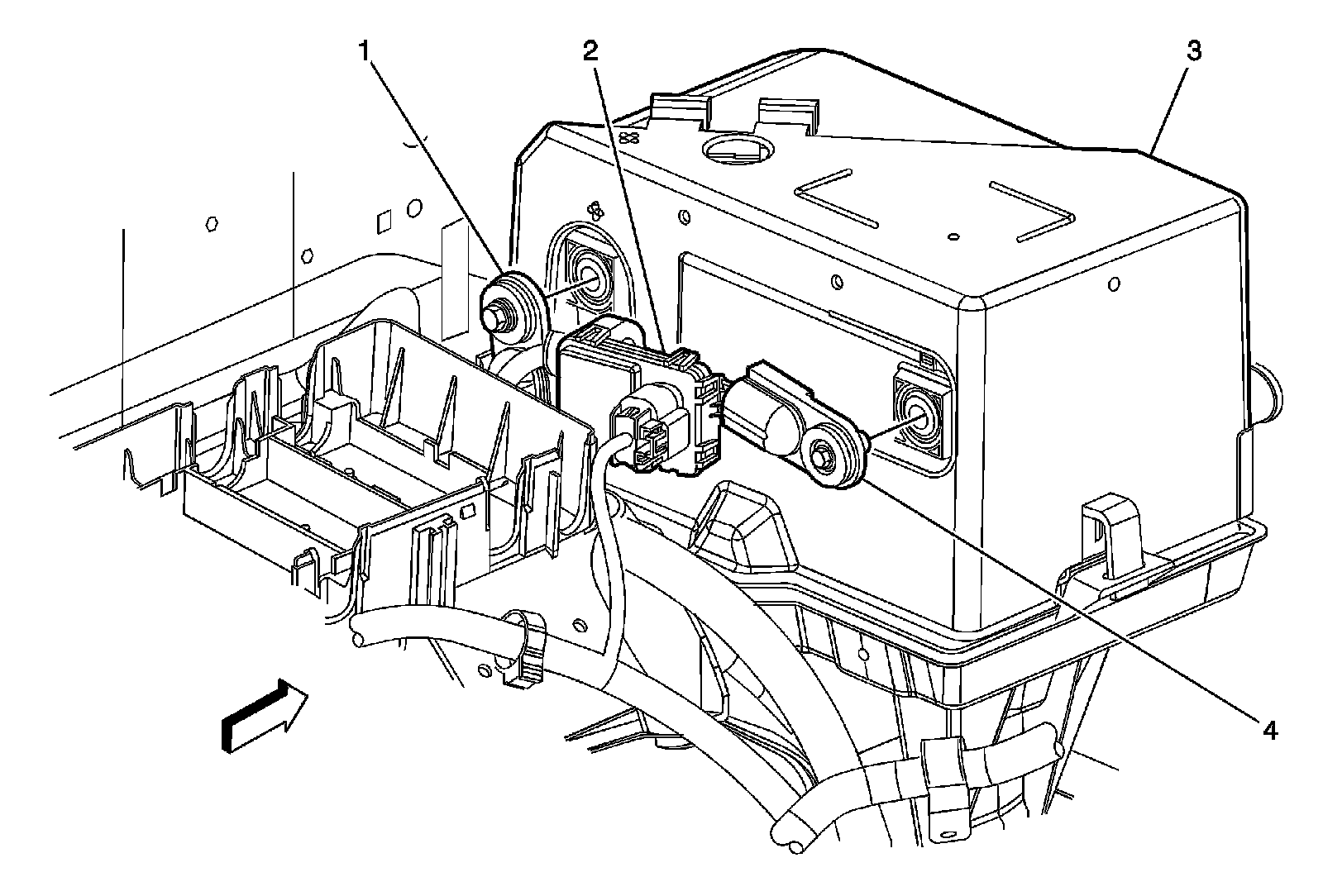 1
2
3
4