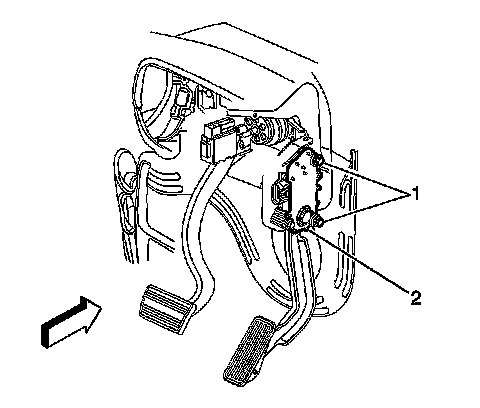 1
2