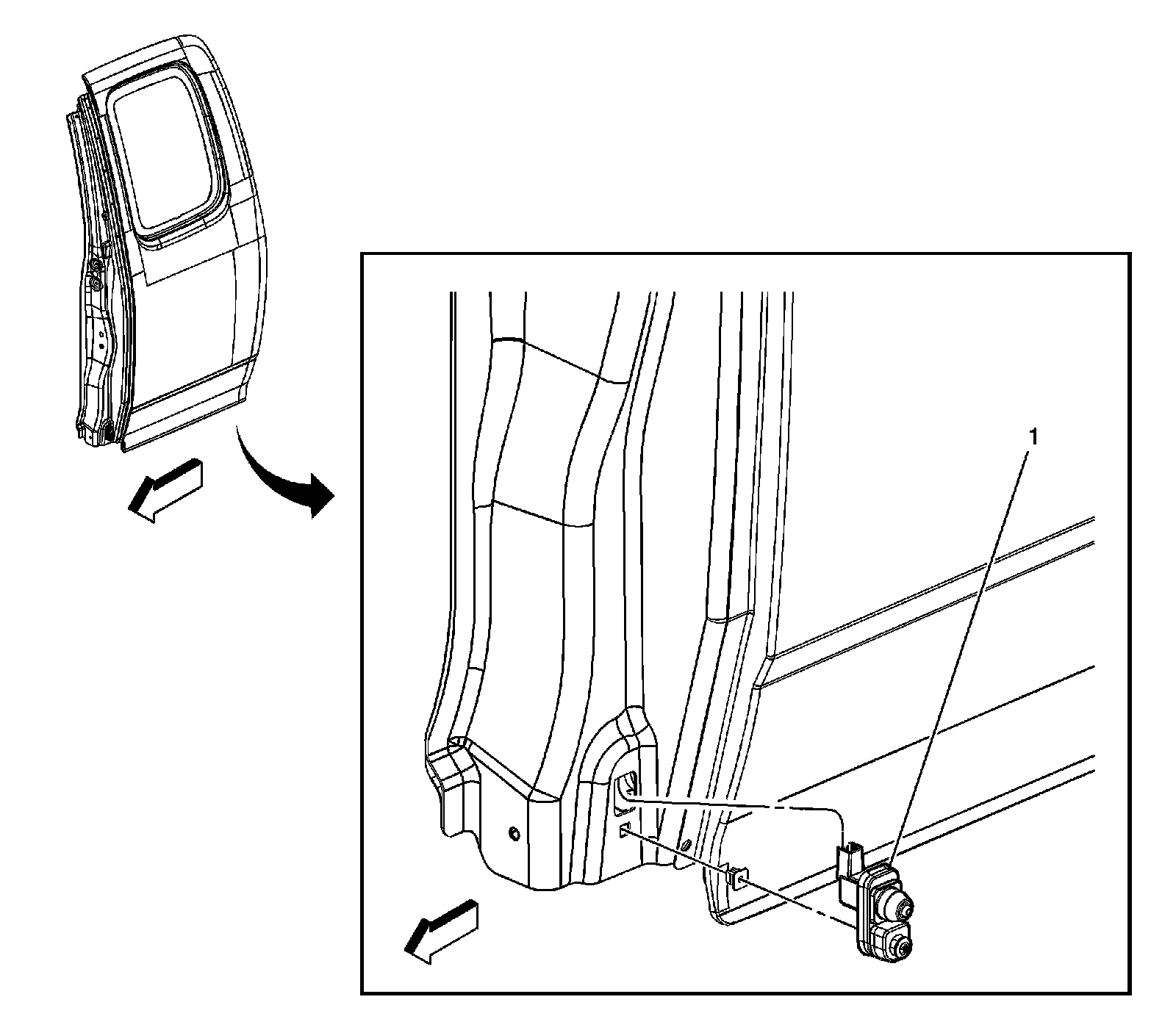 1