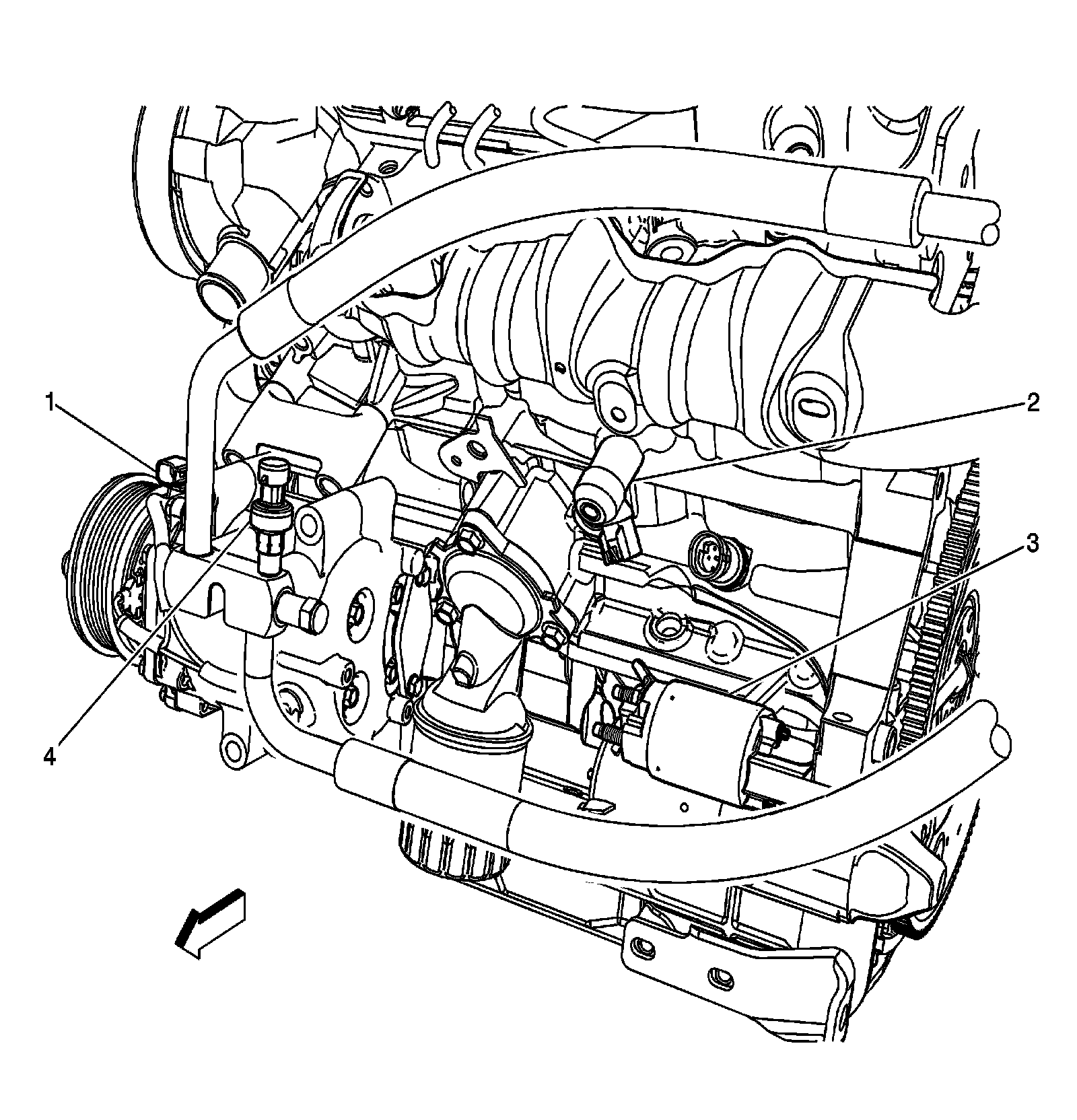 1
2
3
4