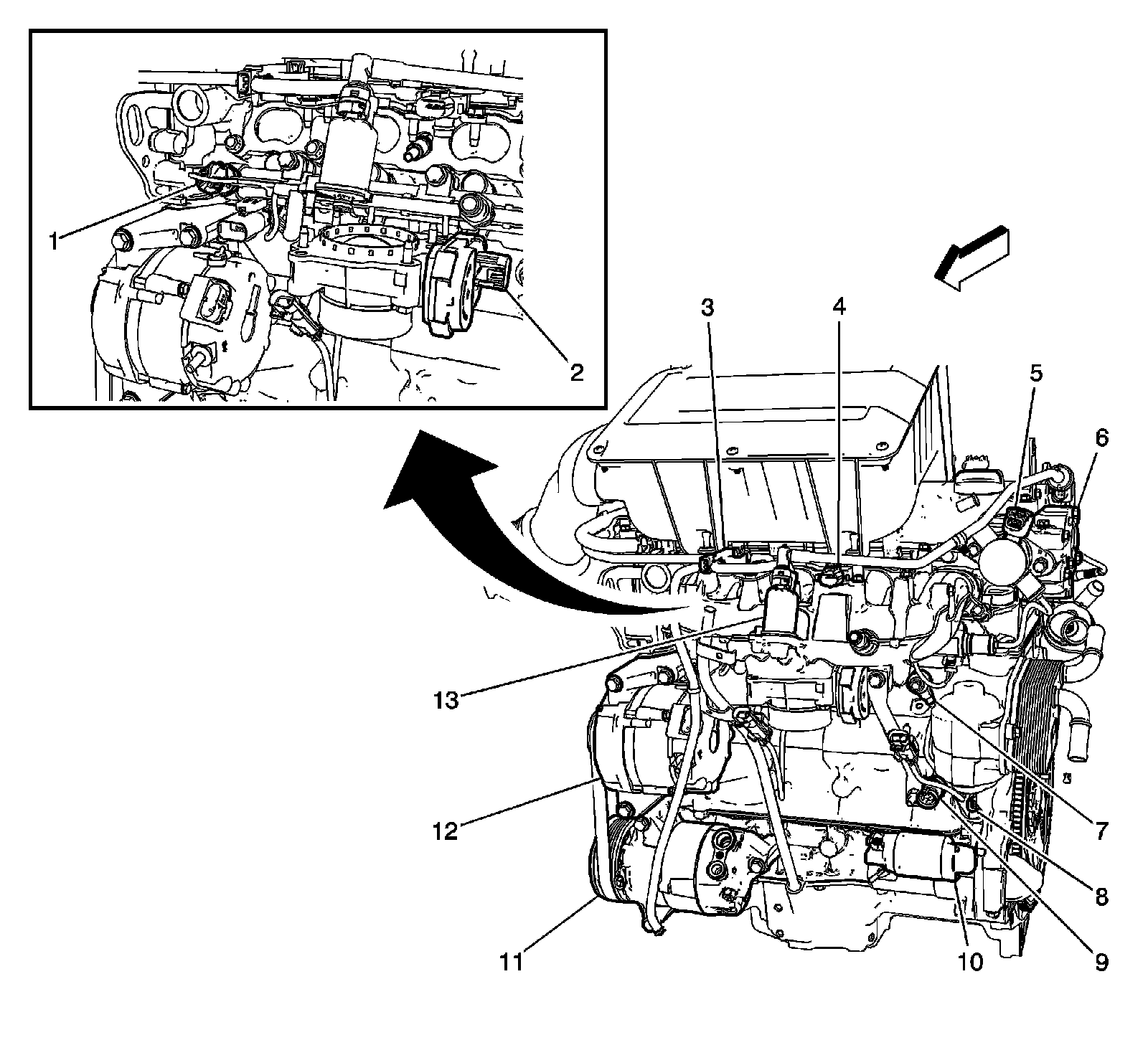 1
2
3
4
5
6
13
12
11
10
9
8
7