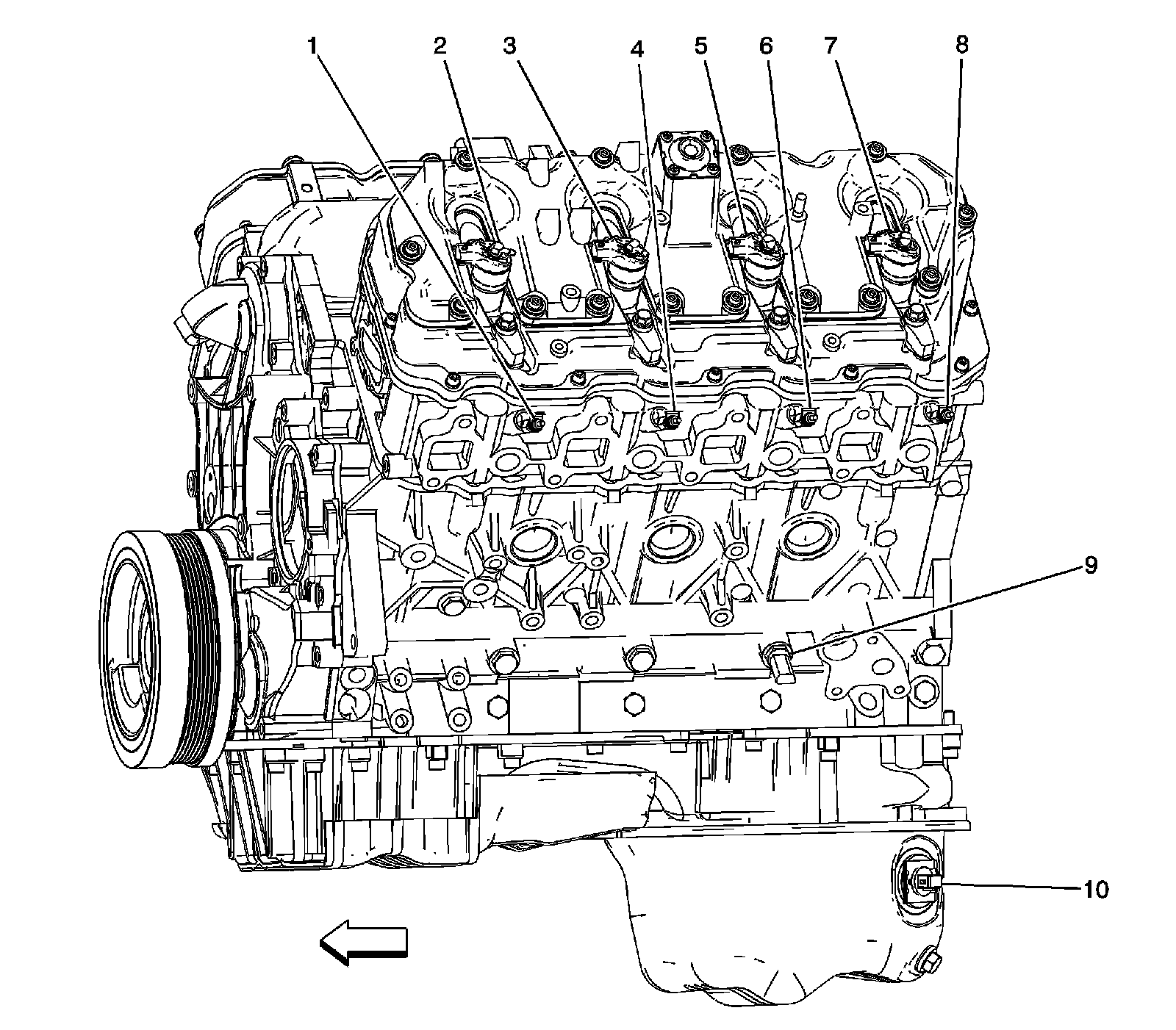 1 2 3 4 5 6 7 8

9

10