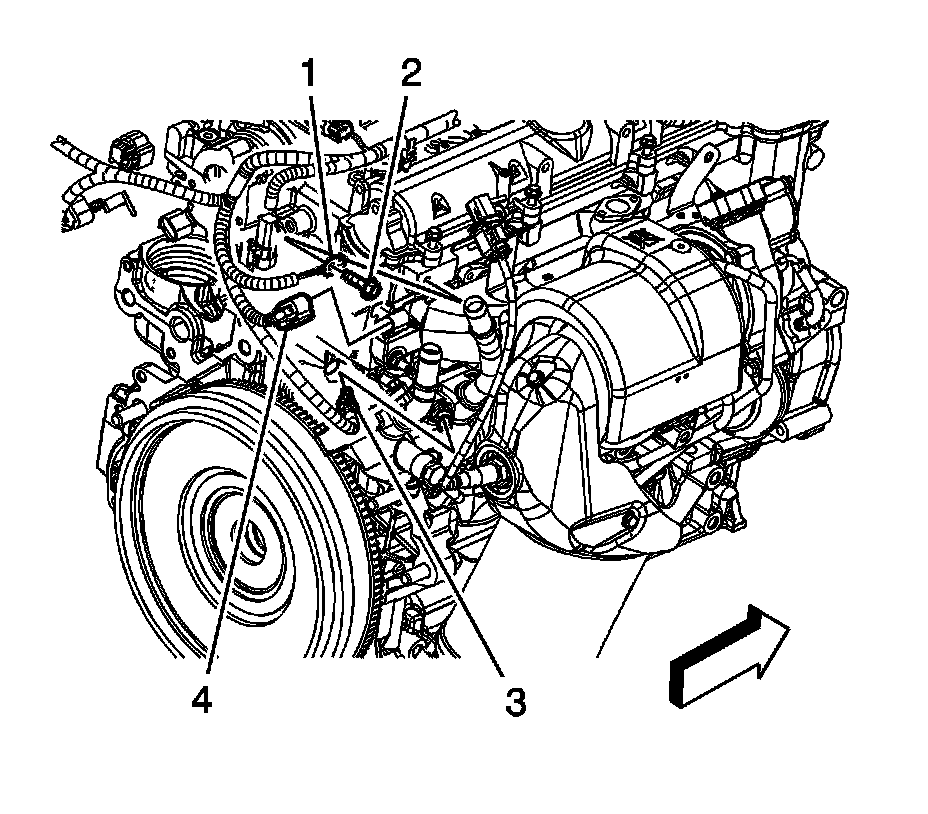 1
2
4
3