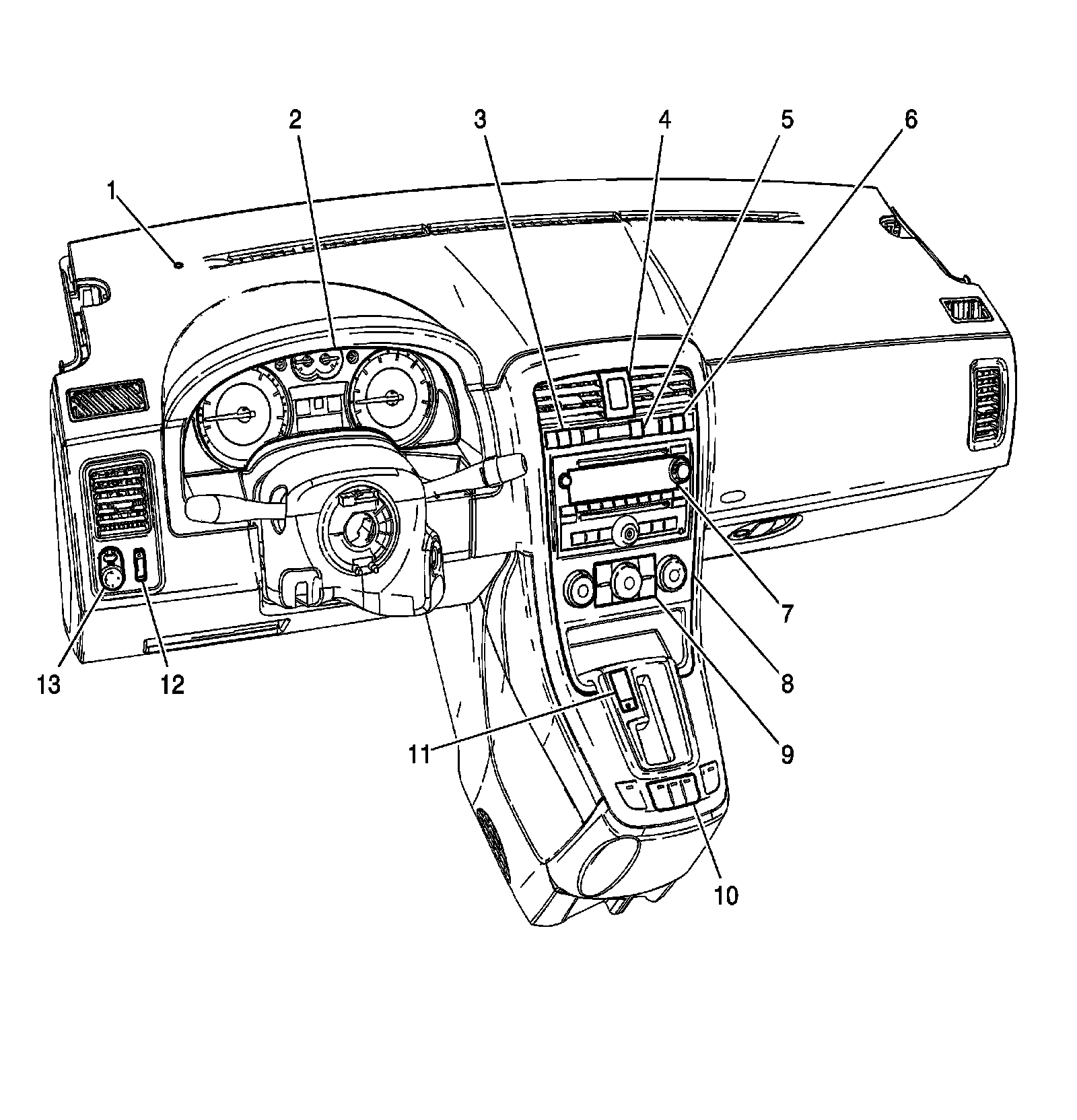 1
2
3
4
5
6
7
8
9
10
11
12
13