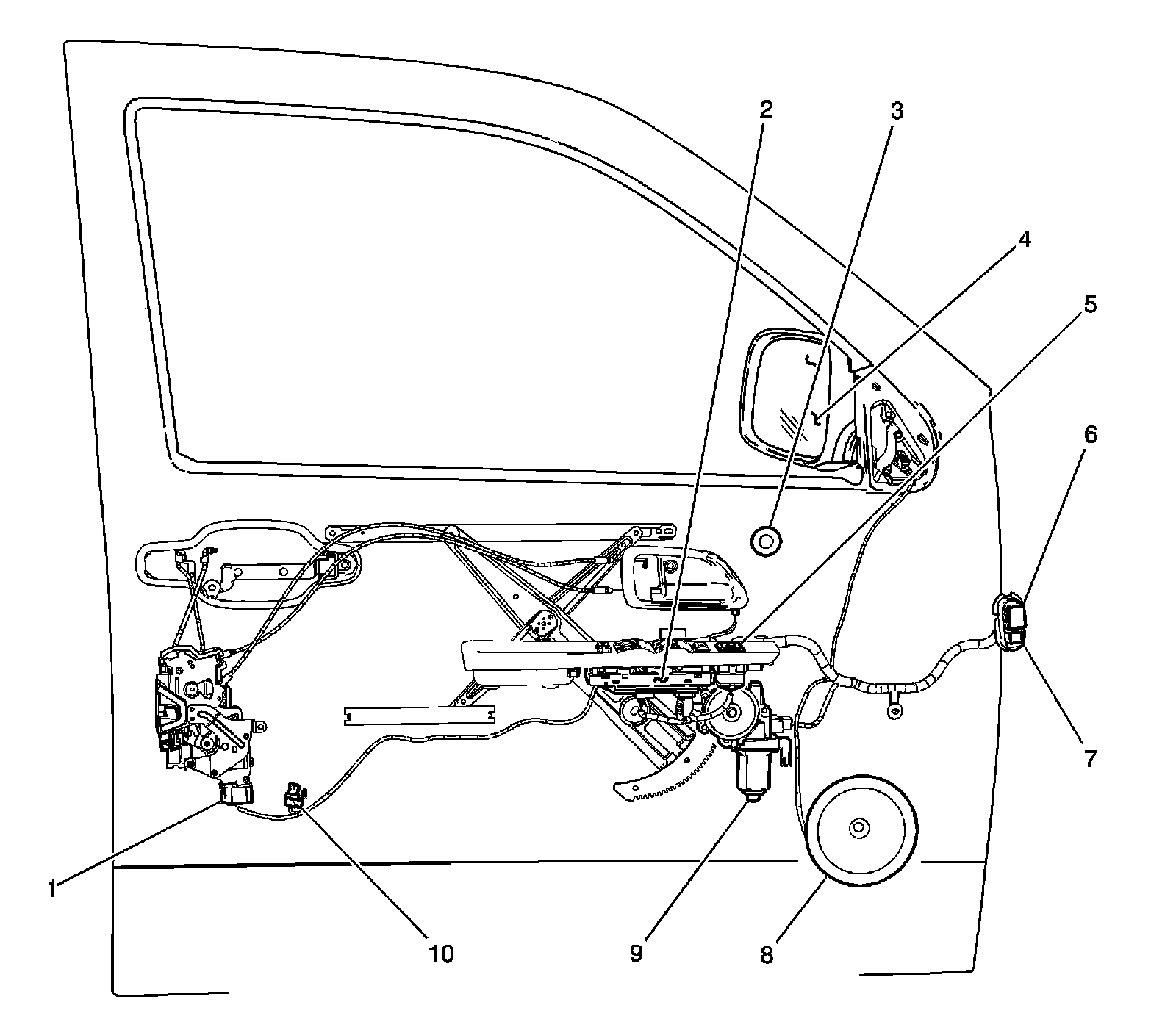 2
3
4
5
6
7
1
10
9
8