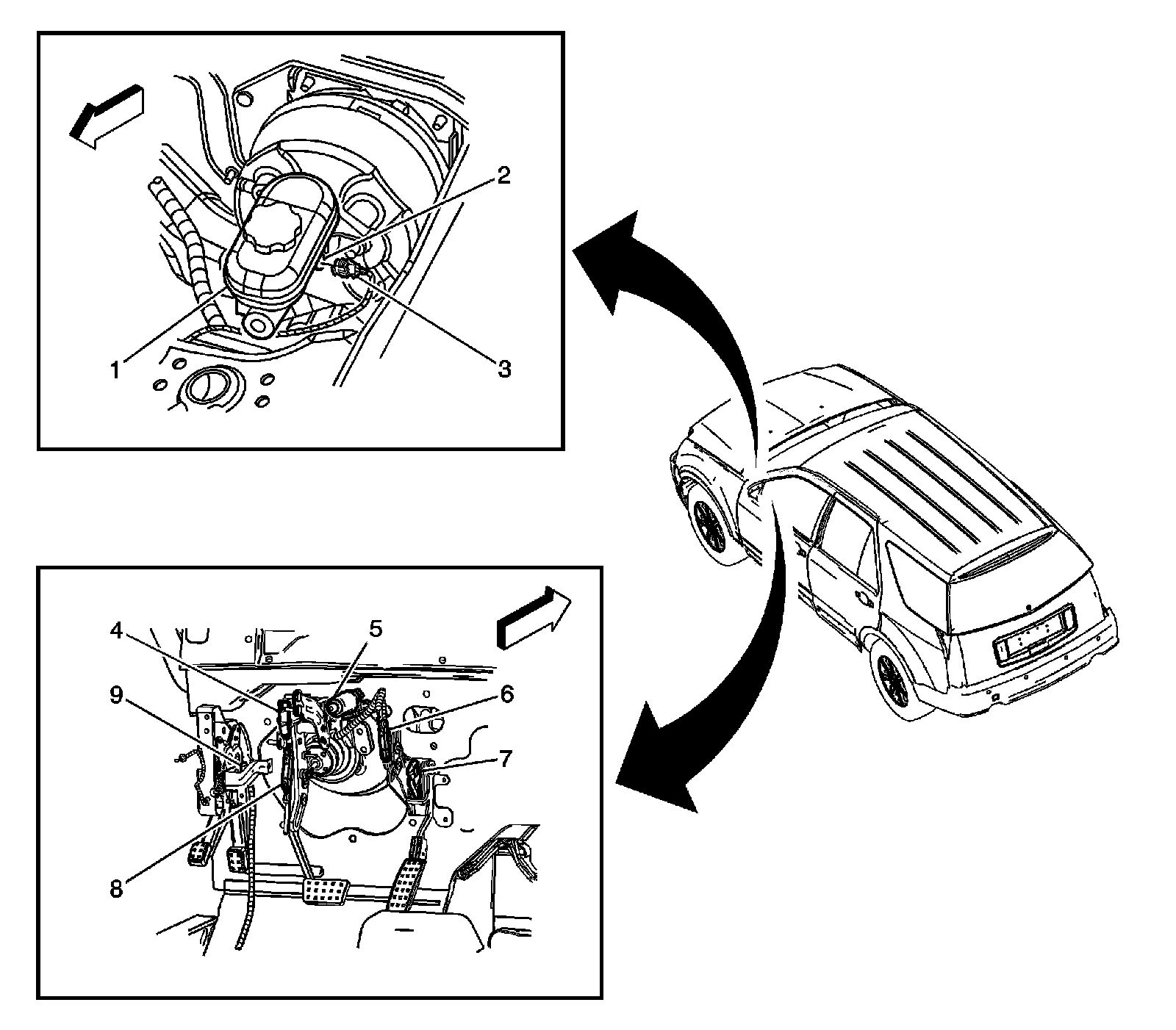 2
1
3
4
5
9
6
7
8