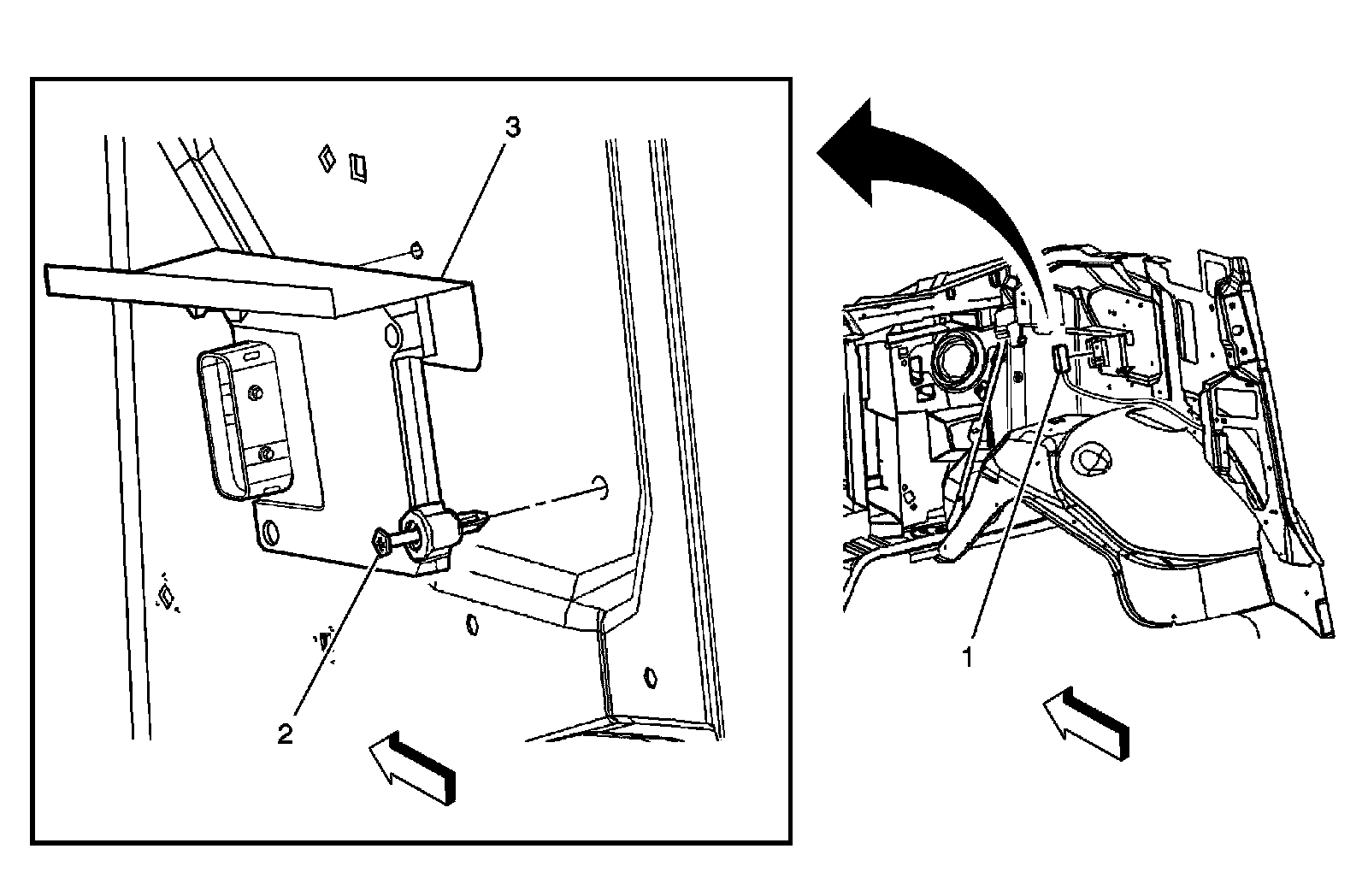 3

2

1