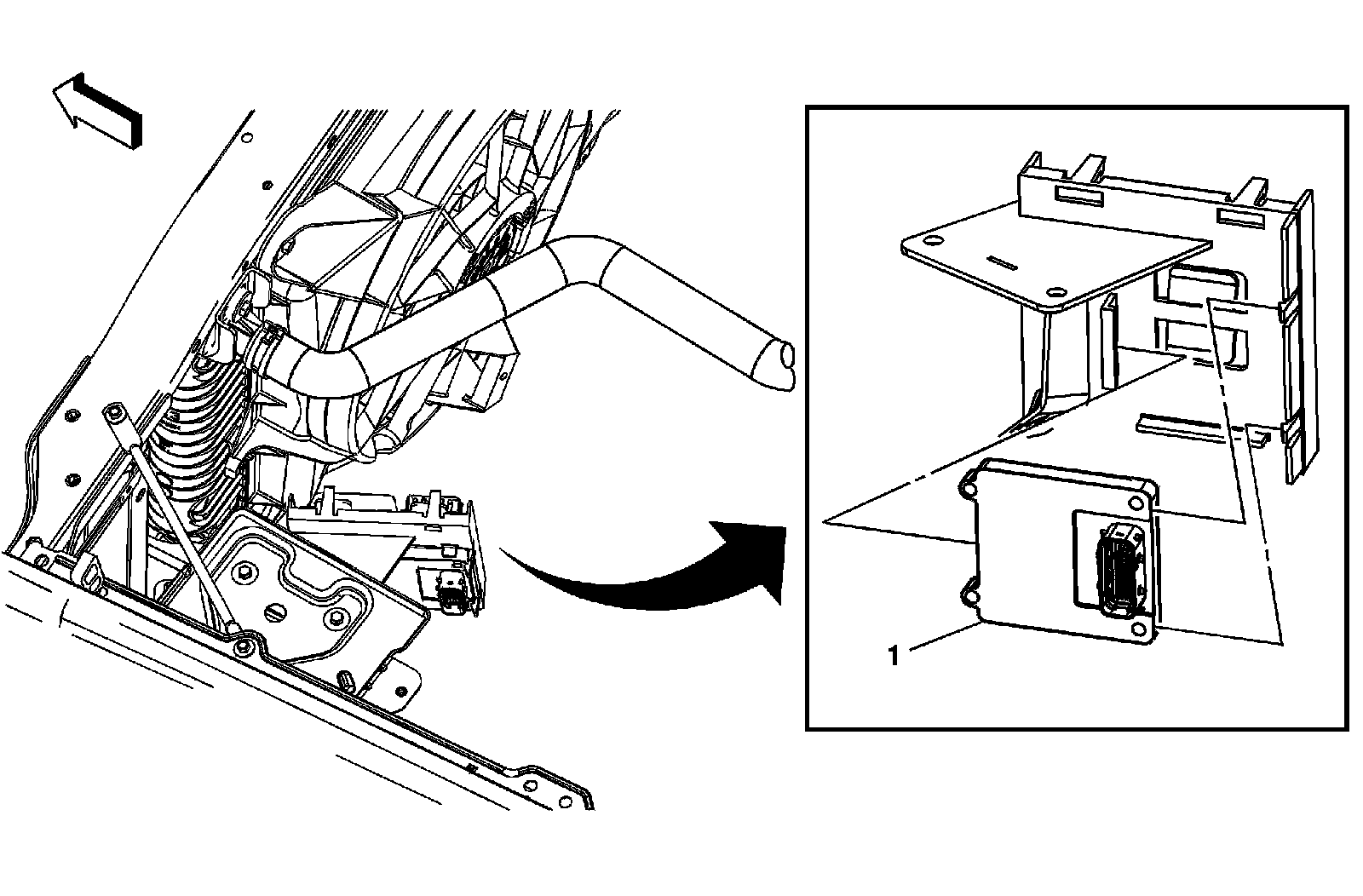 1