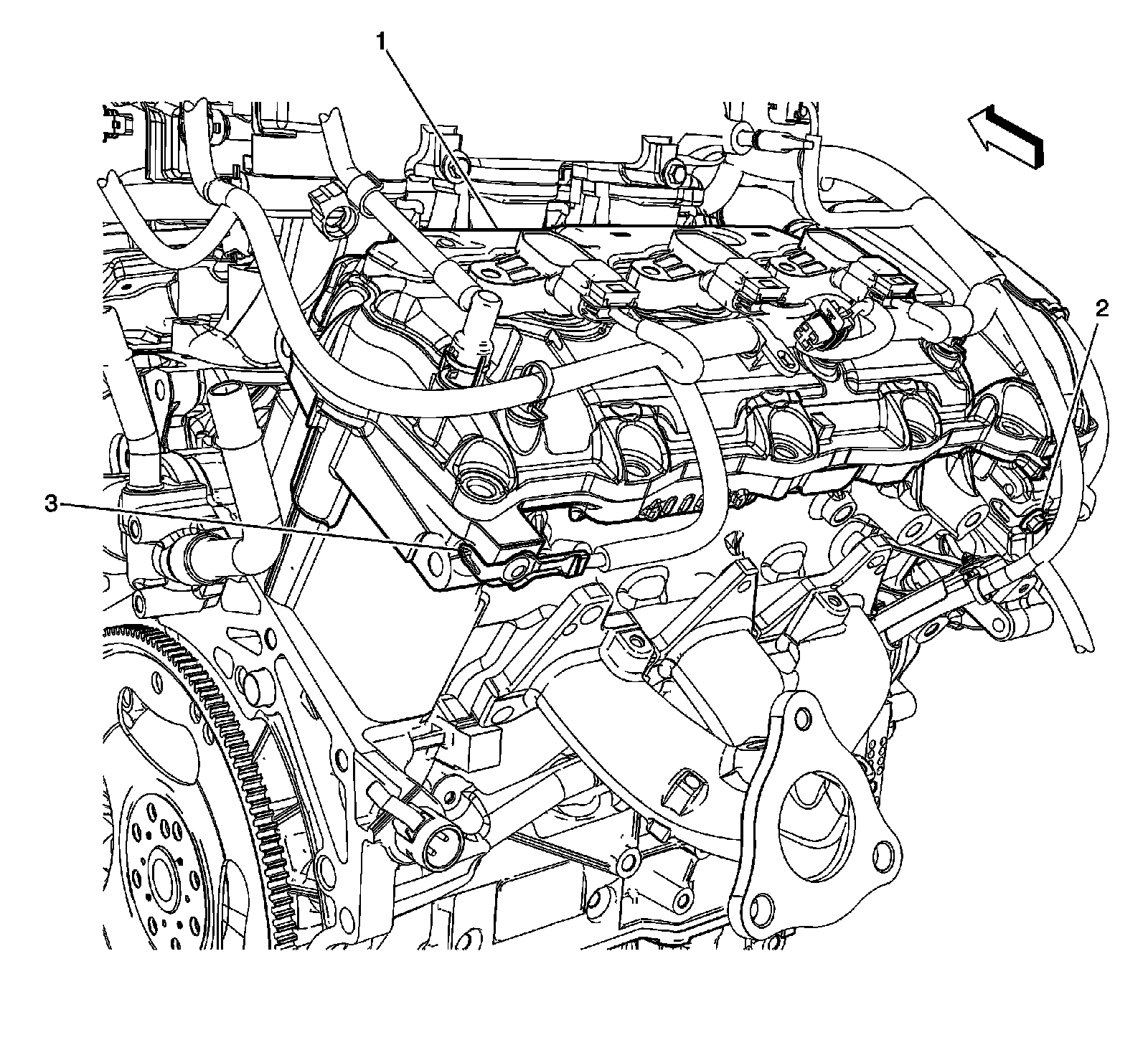 1
2
3