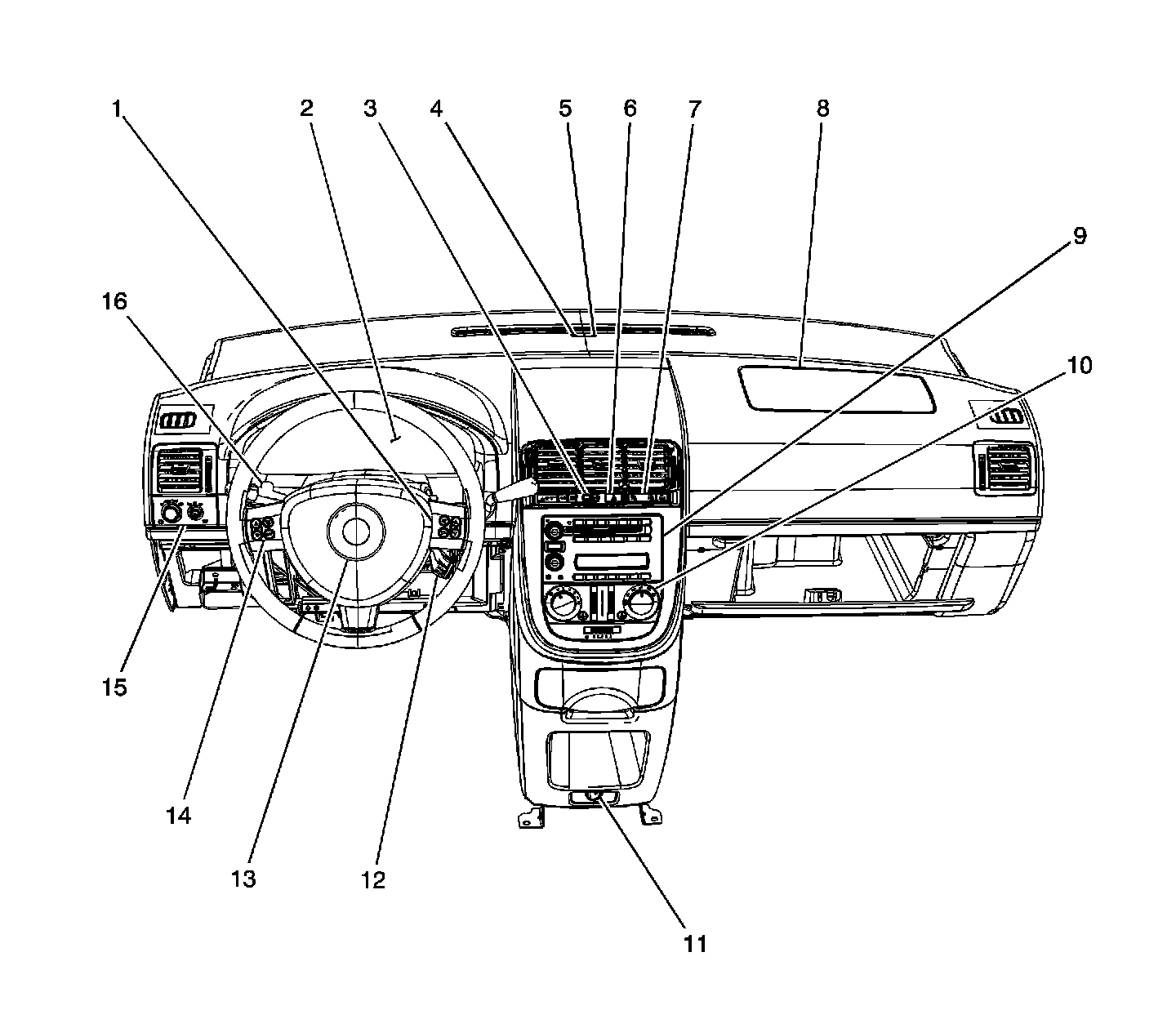 1
2
3
4
5
6
7
8
9
10
16
15
14
13
12
11