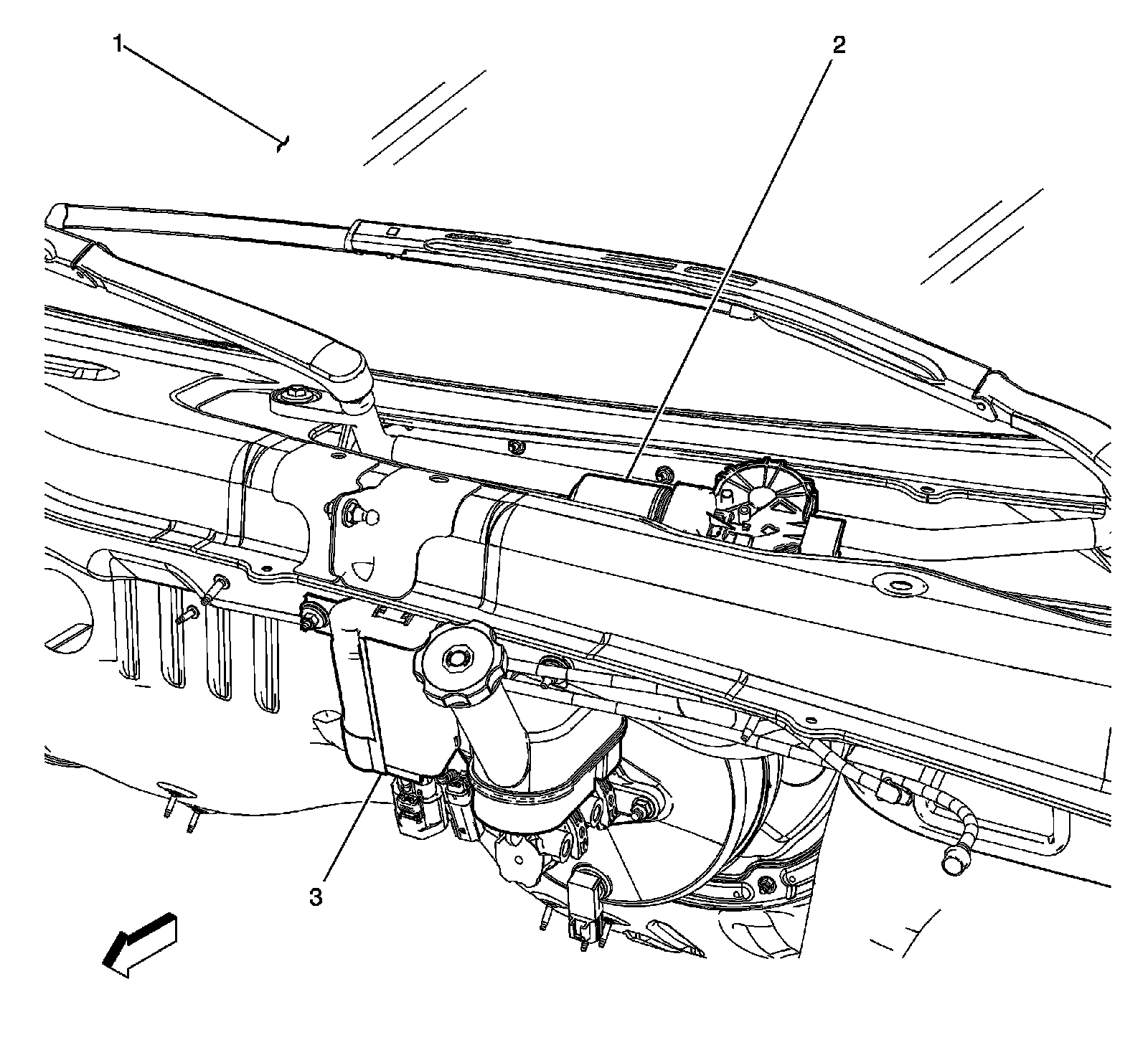 1

2

3