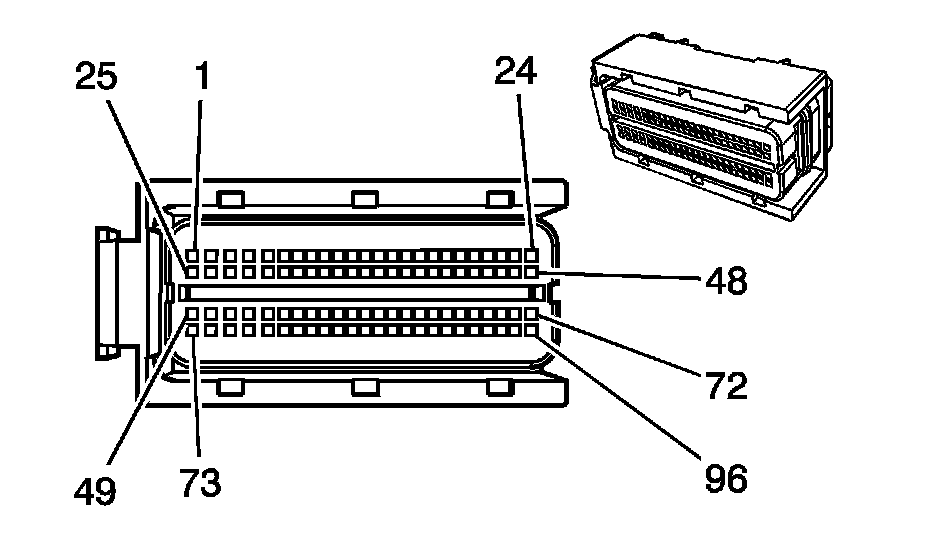 25
1
24
48
72
96
49
73