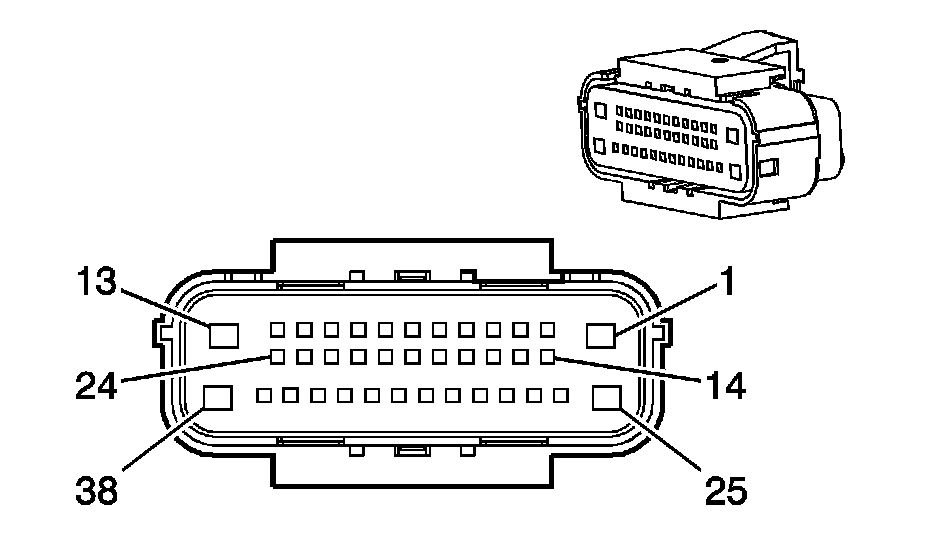 13
1
24
14
38
25