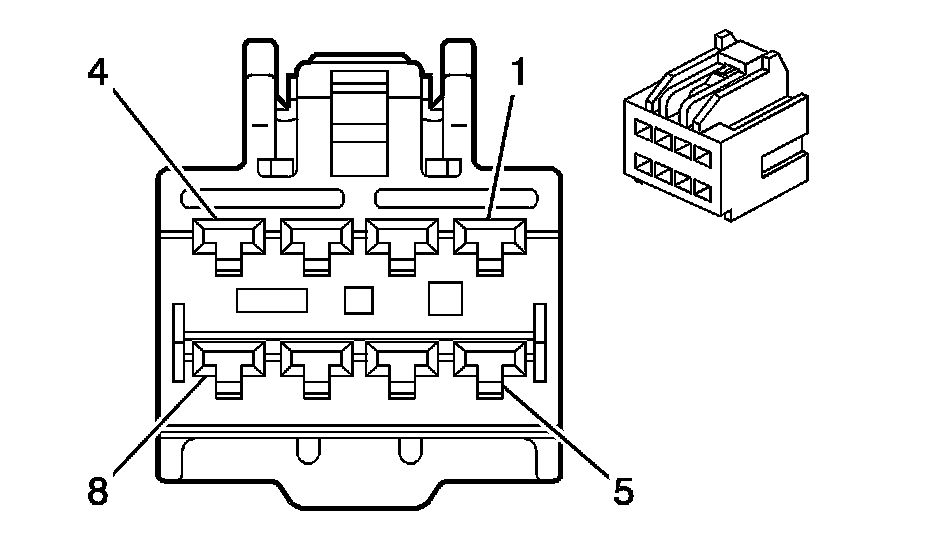 4
1
8
5