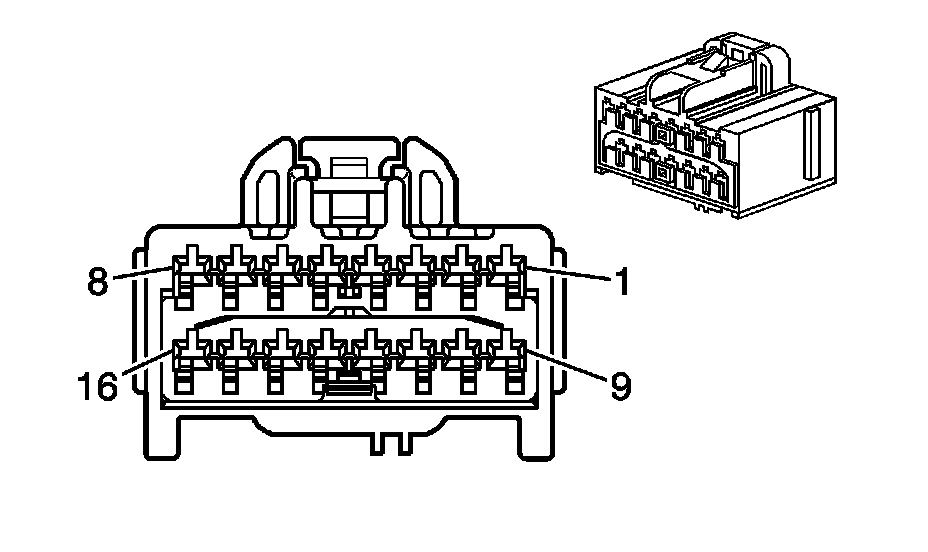 8
1
16
9