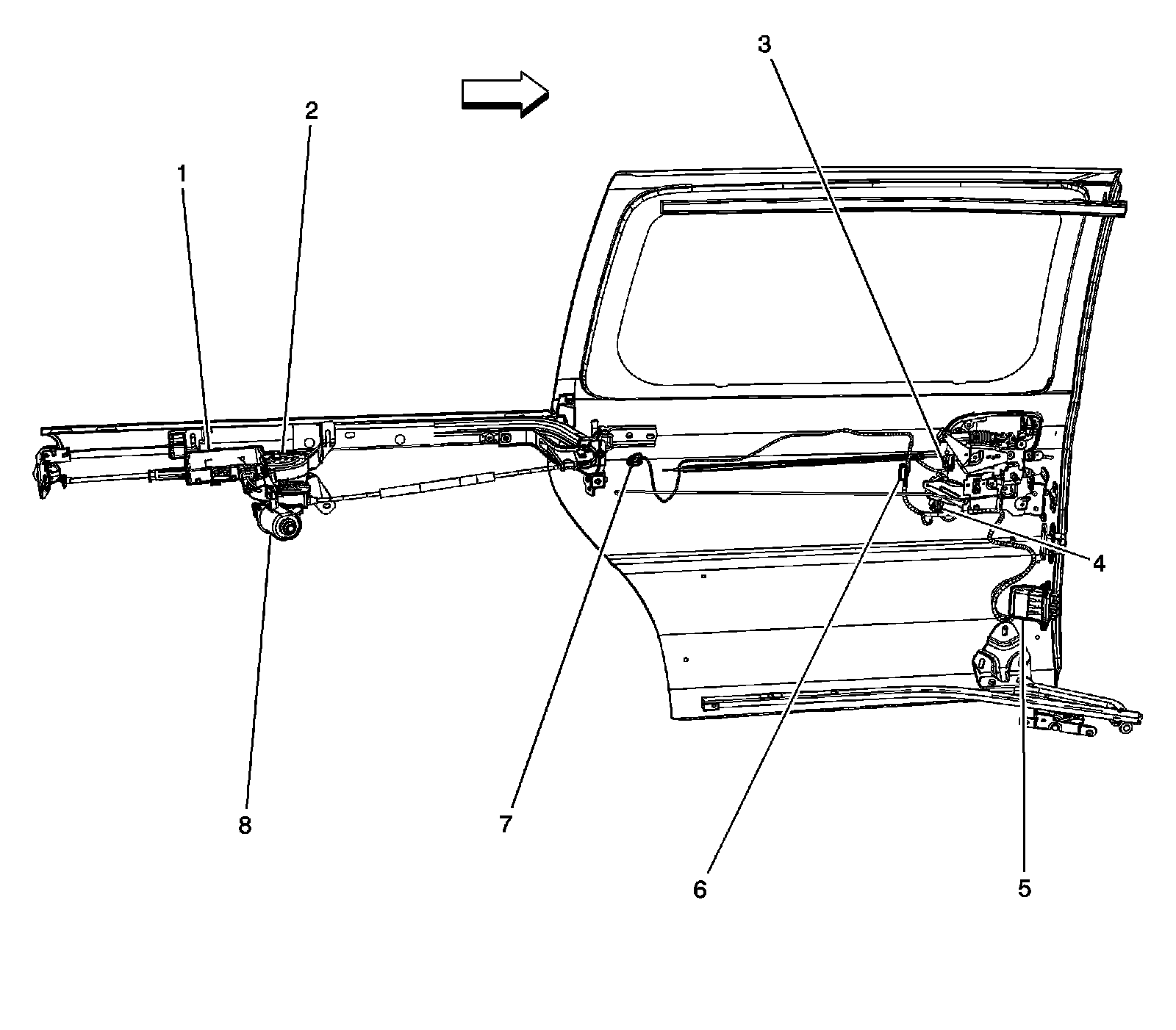 3
2
1
4
8
7
6
5