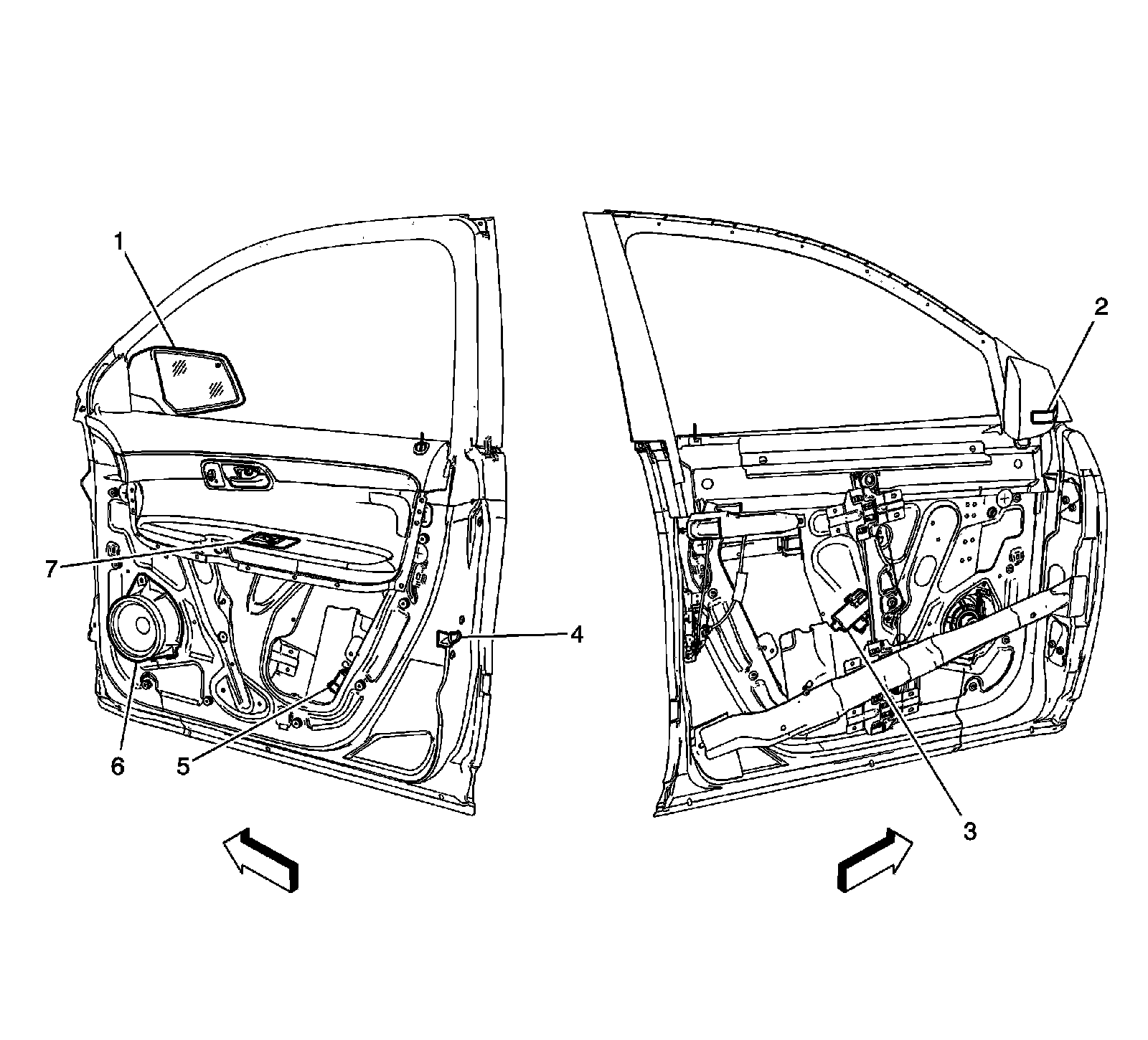 1
2
7
4
6
5
3