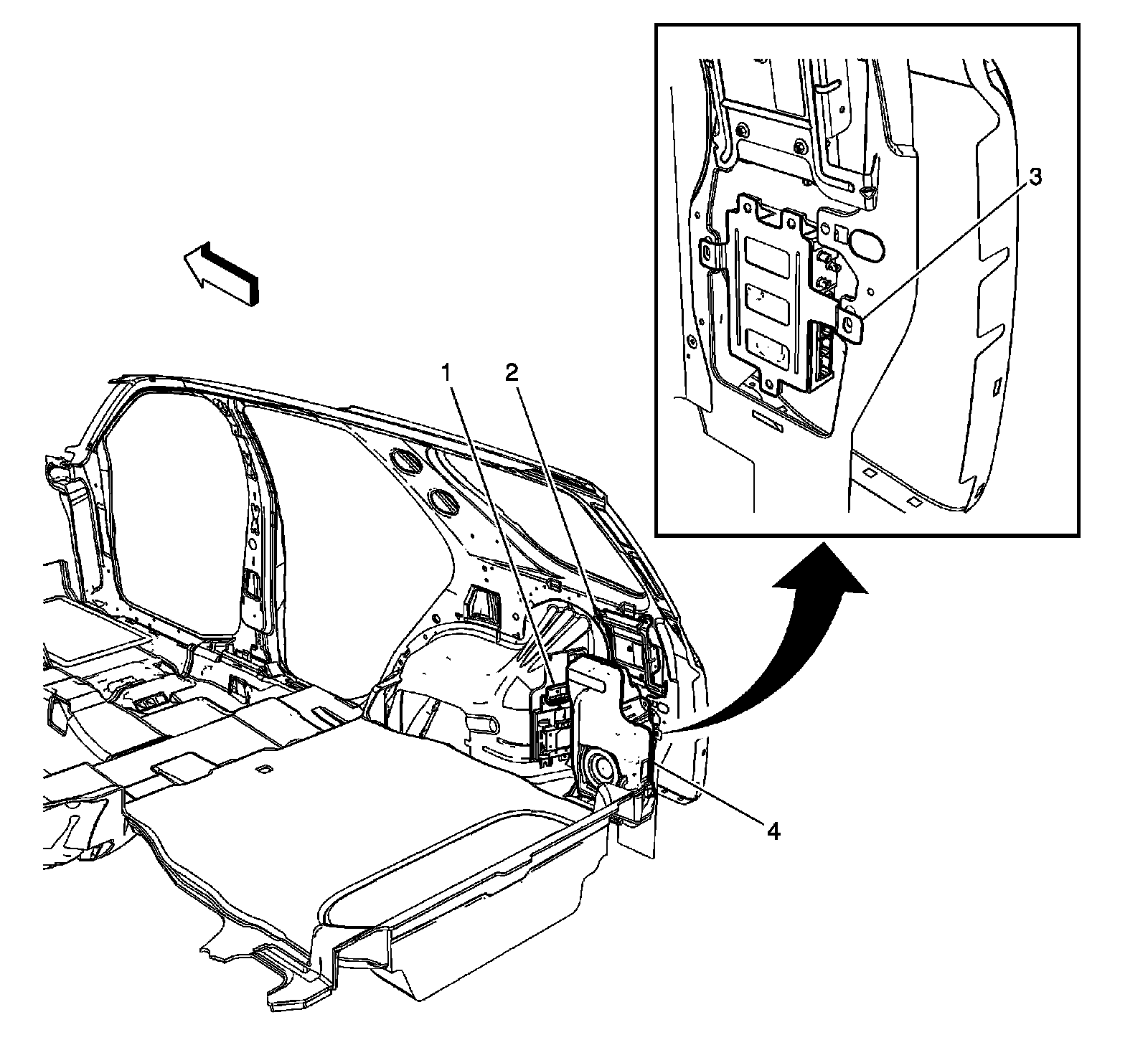 3

1

2

4