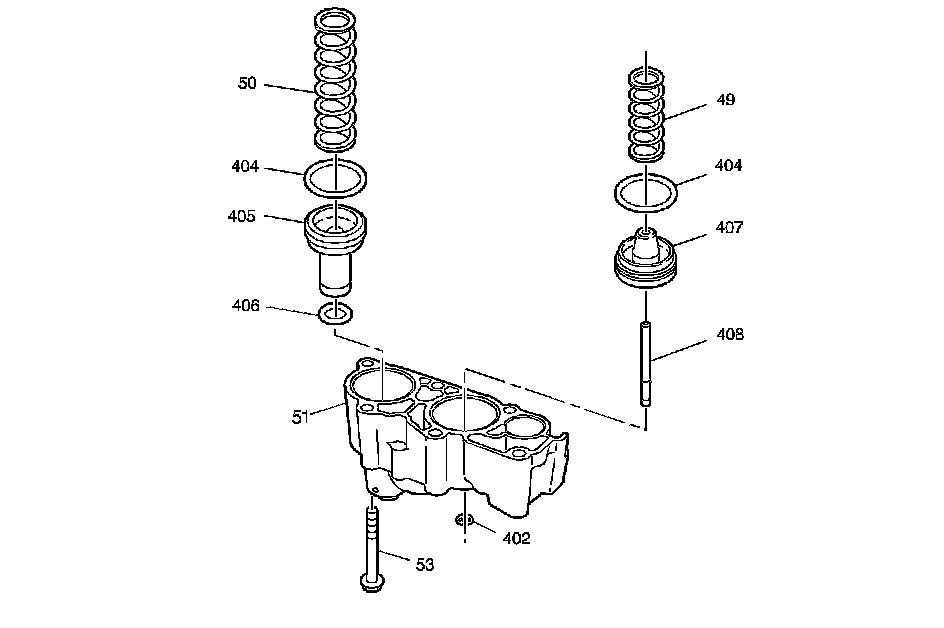 50

49

404

404

405

407

406

408

51

402

53