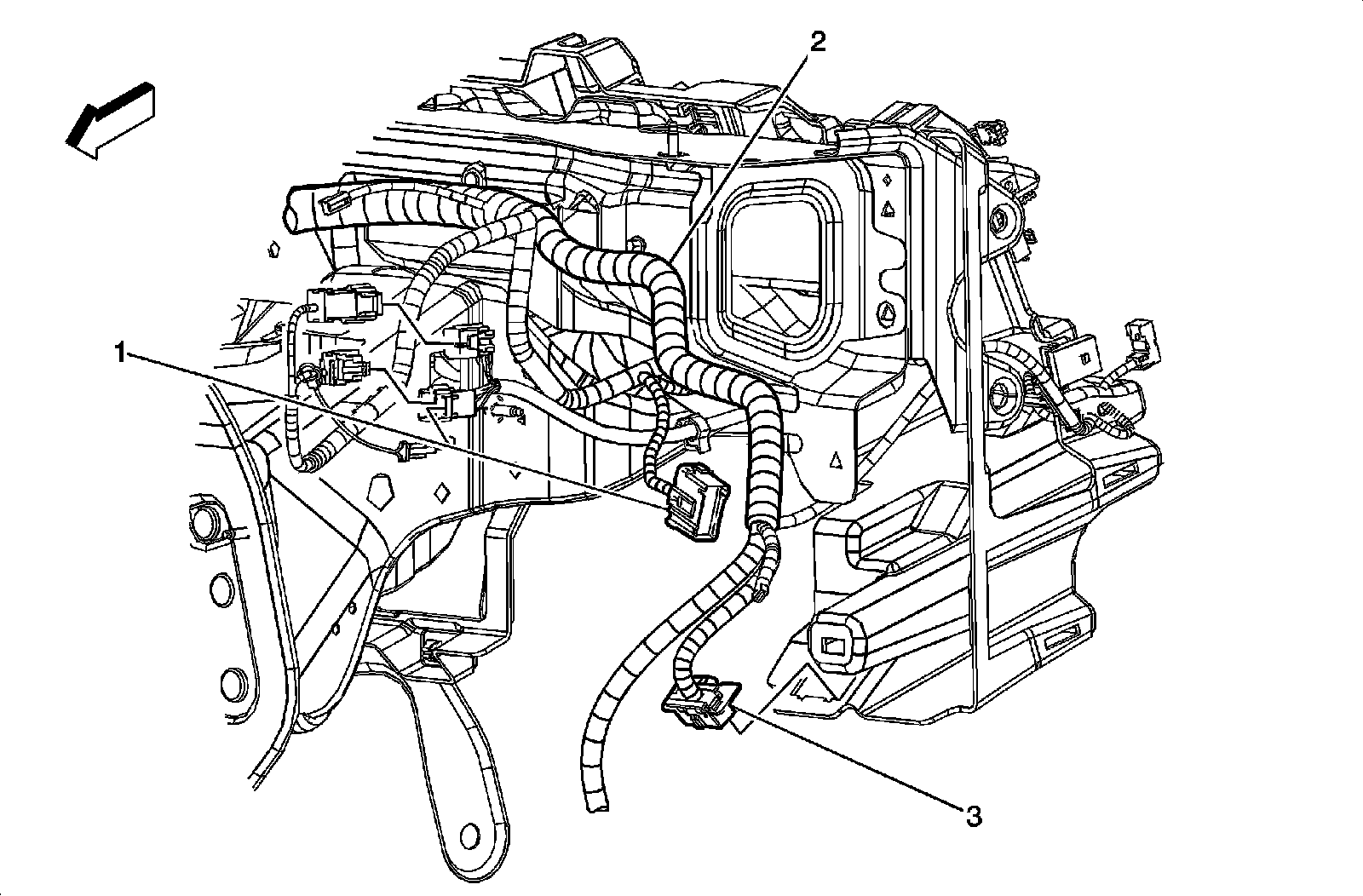 2
1
3