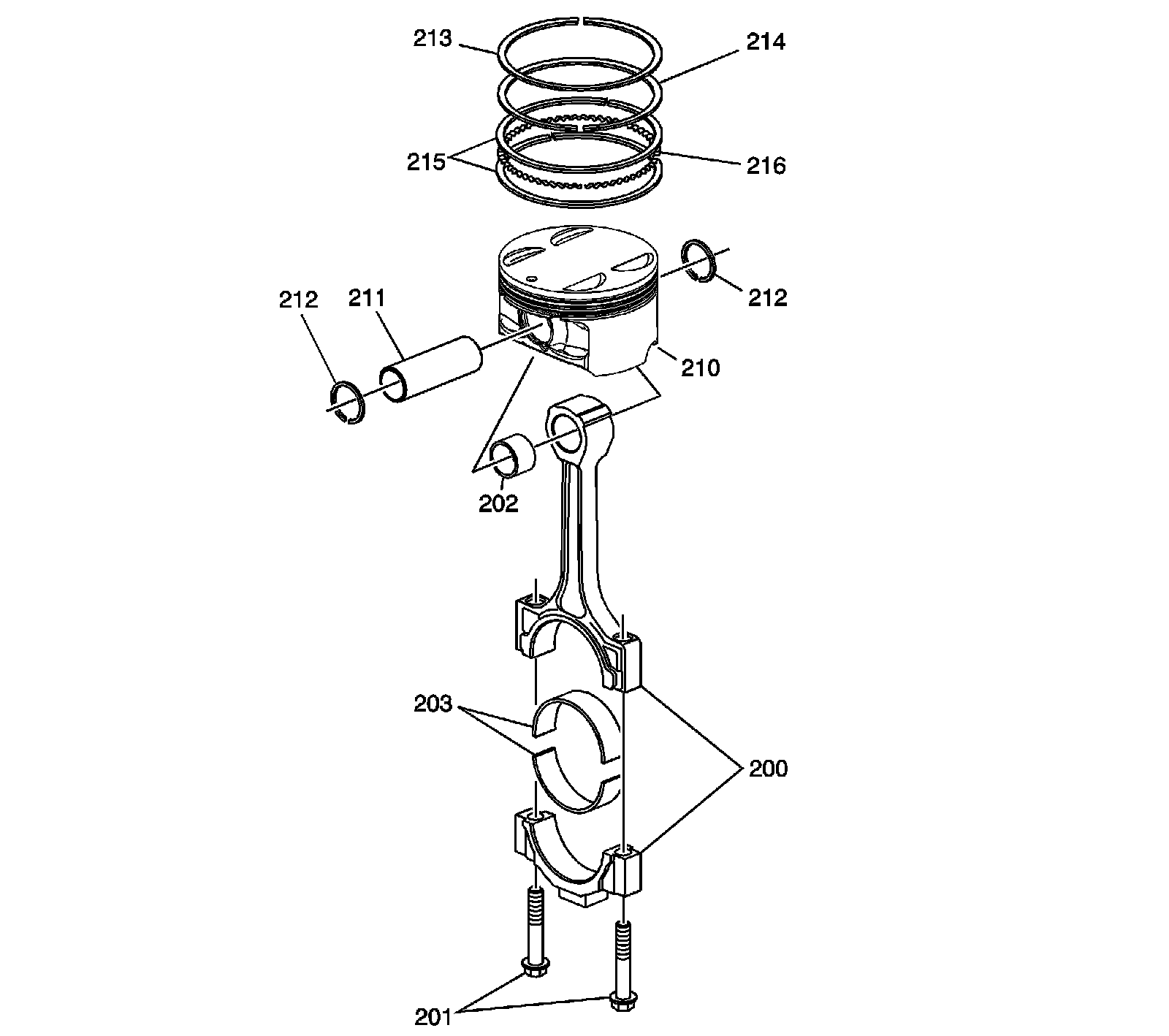 213
214
215
216
212
211
212
210
202
203
200
201