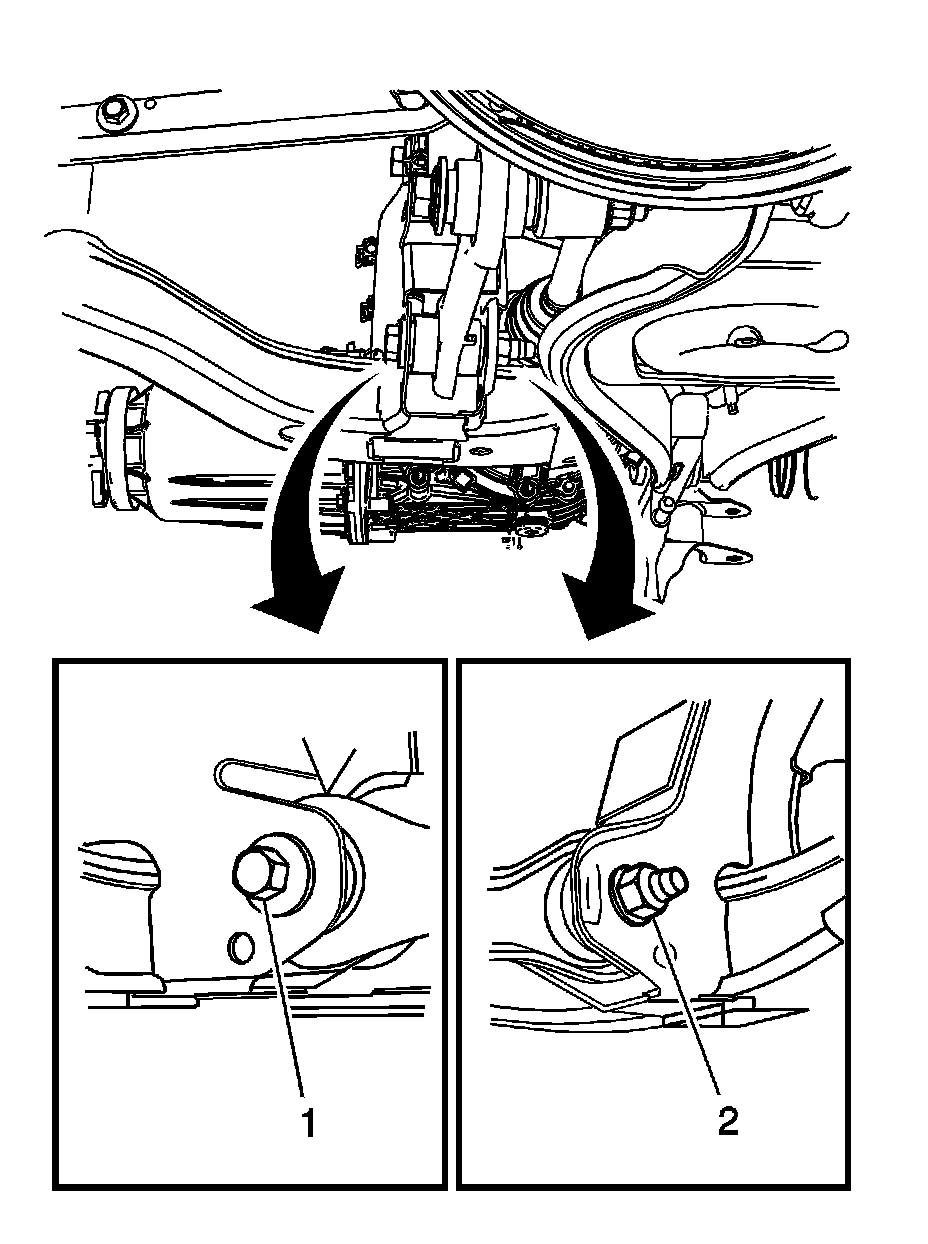 1

2