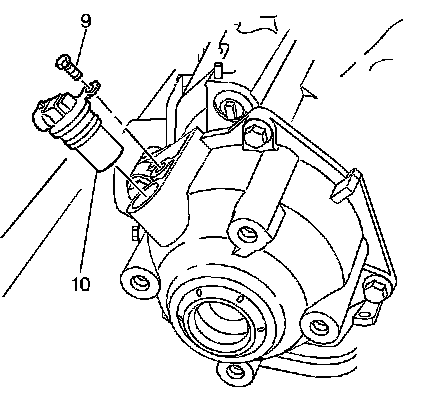 9

10